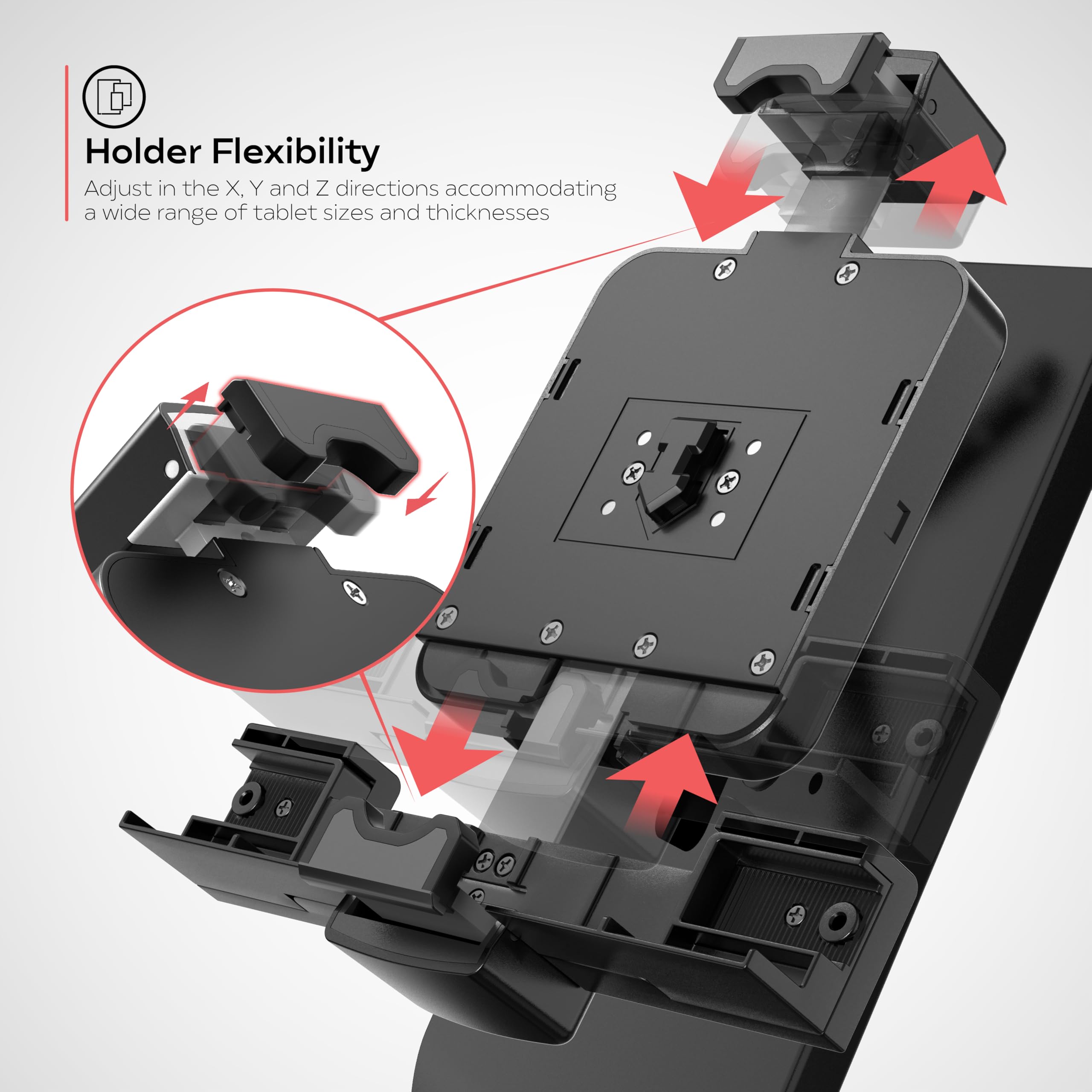 Holder Flexibility

Adjust in the X, Y and Z directions accommodating a wide range of tablet sizes and thicknesses