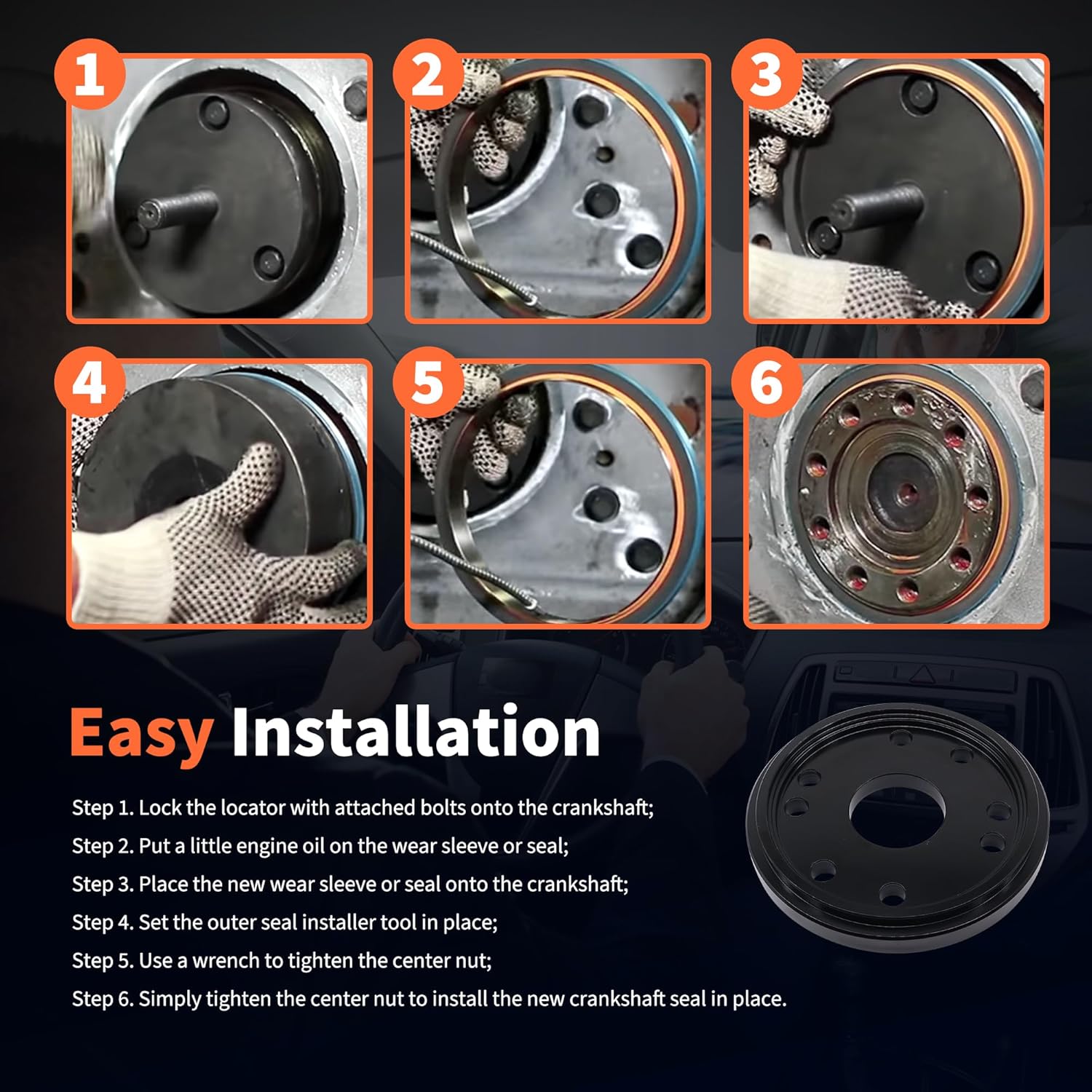 1

2

3

4

5

6

Easy Installation

Step 1. Lock the locator with attached bolts onto the crankshaft;

Step 2. Put a little engine oil on the wear sleeve or seal;

Step 3. Place the new wear sleeve or seal onto the crankshaft;

Step 4. Set the outer seal installer tool in place;

Step 5. Use a wrench to tighten the center nut;

Step 6. Simply tighten the center nut to install the new crankshaft seal in place.