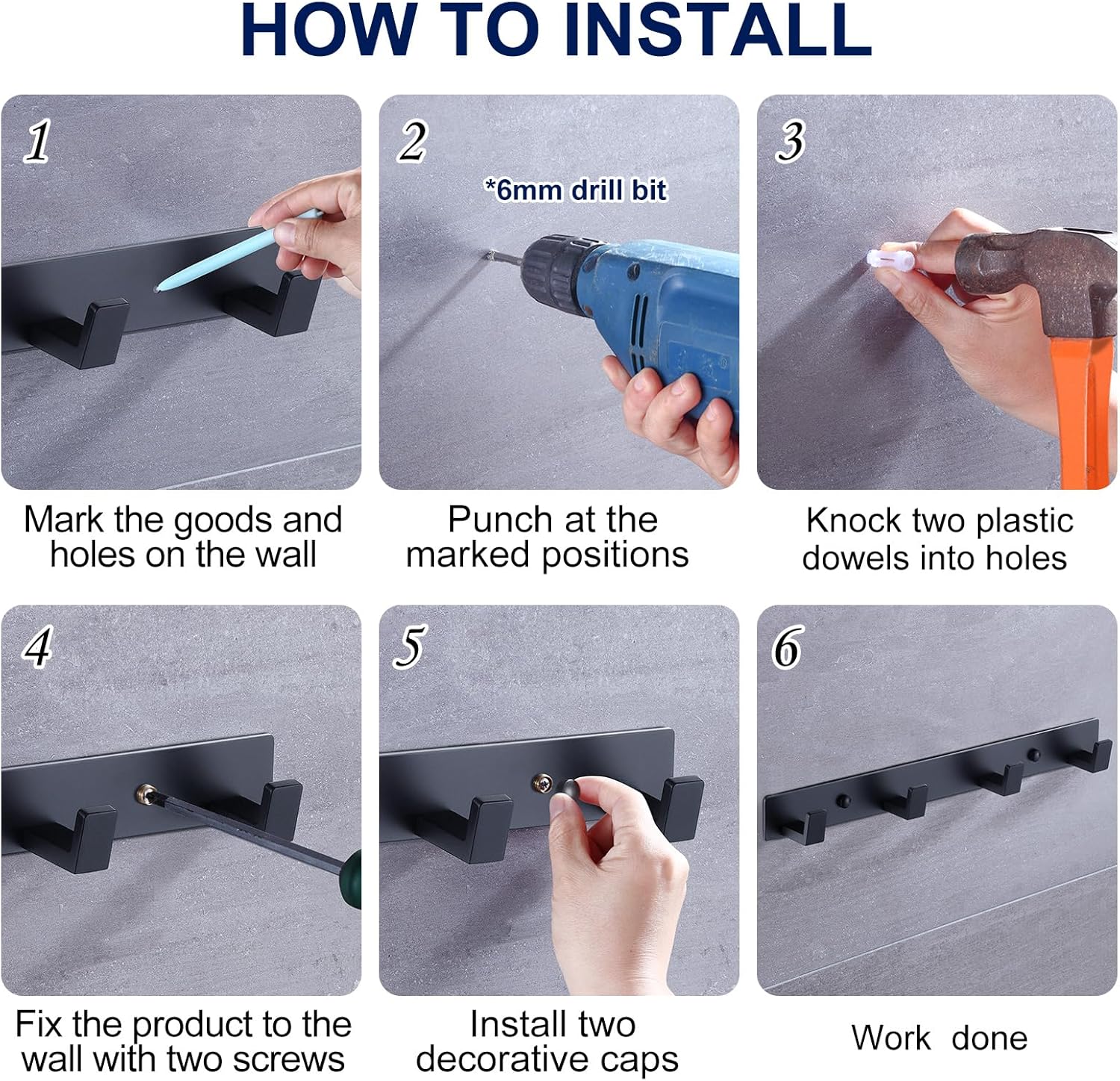 HOW TO INSTALL

1

Mark the goods and holes on the wall

2

*6mm drill bit

Punch at the marked positions

3

Knock two plastic dowels into holes

4

Fix the product to the wall with two screws

5

Install two decorative caps

6

Work done