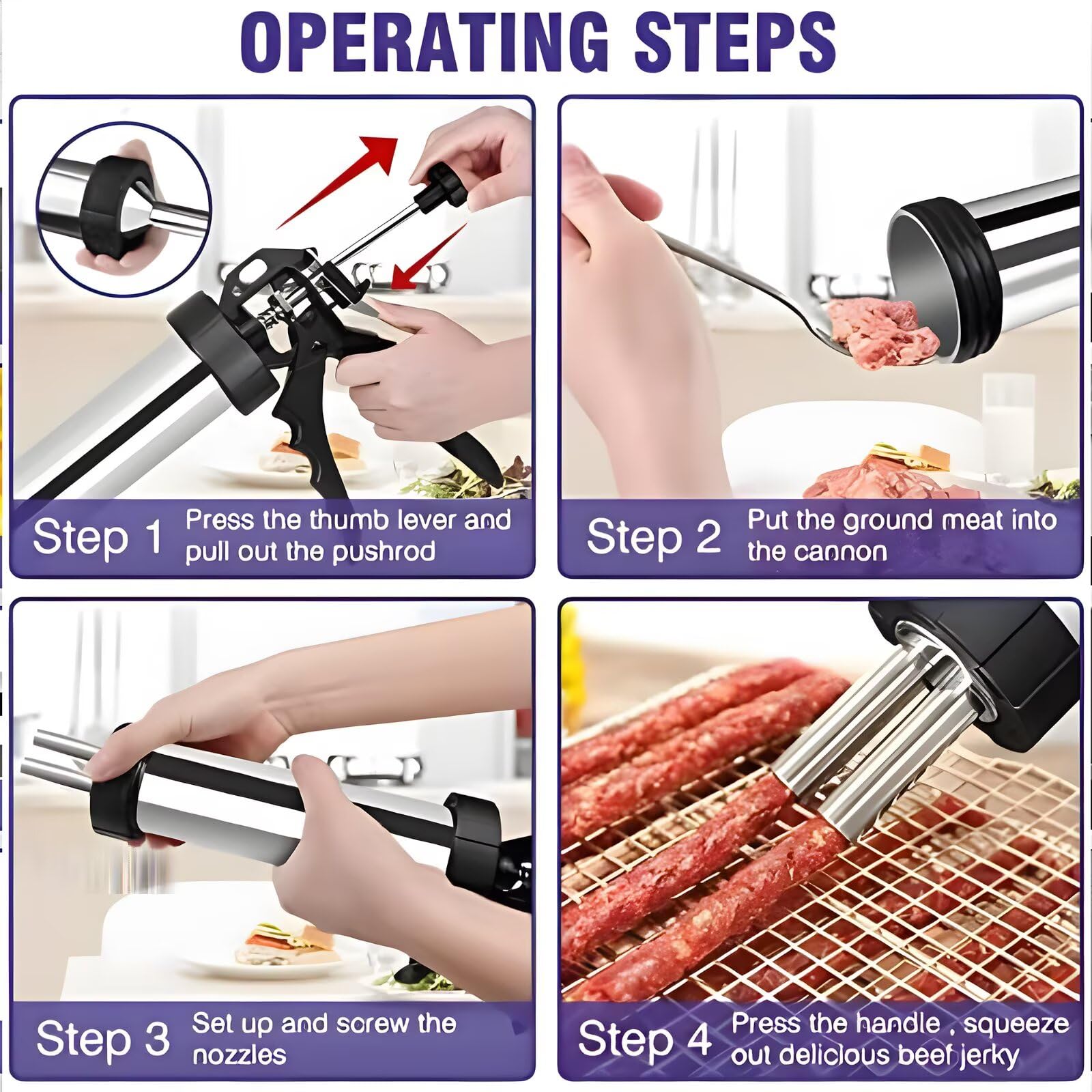 OPERATING STEPS

Step 1 Press the thumb lever and pull out the pushrod

Step 2 Put the ground meat into the cannon

Step 3 Set up and screw the nozzles

Step 4 Press the handle , squeeze out delicious beef jerky