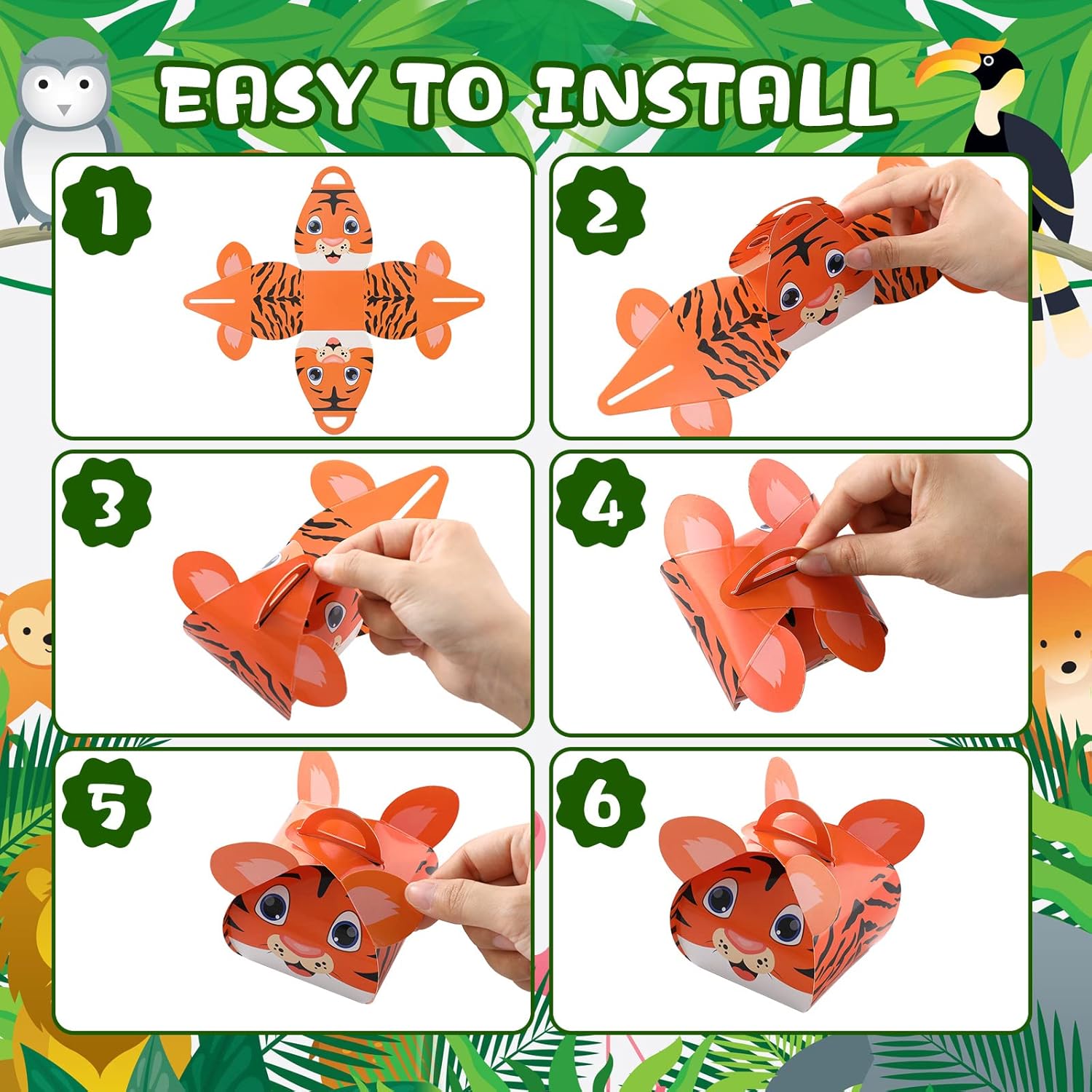 EASY TO INSTALL

1

2

3

4

5

6