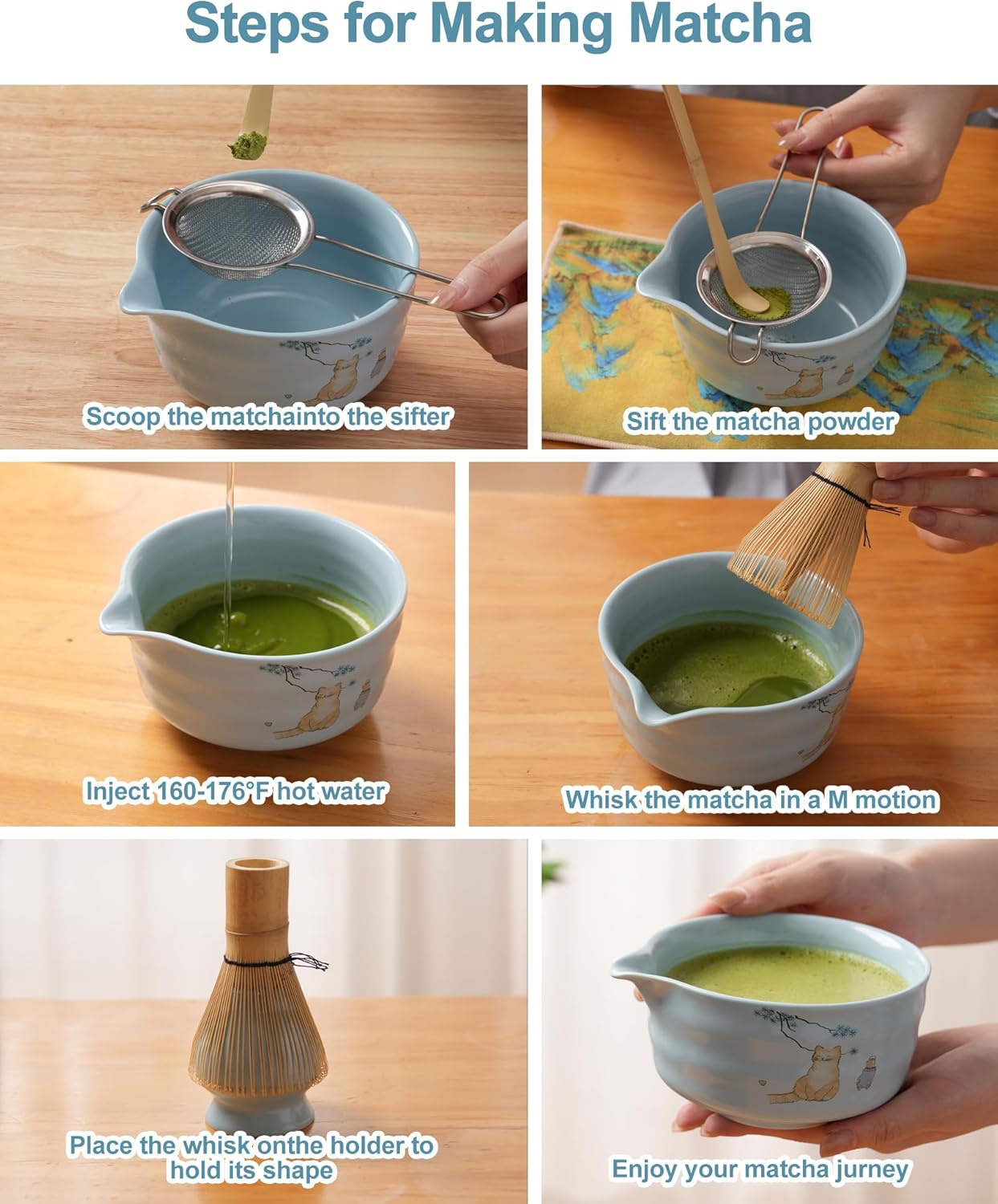 Steps for Making Matcha

Scoop the matchainto the sifter

Sift the matcha powder

Inject 160-176°F hot water

Whisk the matcha in a M motion

Place the whisk onthe holder to hold its shape

Enjoy your matcha jurney