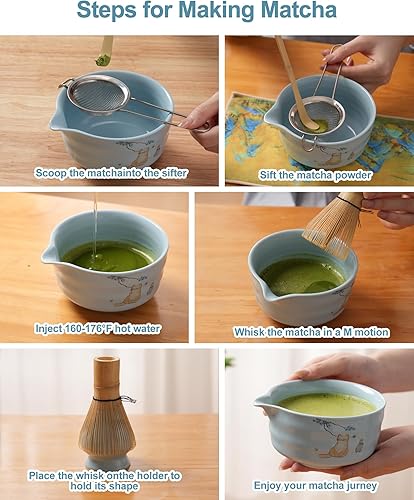 Steps for Making Matcha

Scoop the matchainto the sifter

Sift the matcha powder

Inject 160-176°F hot water

Whisk the matcha in a M motion

Place the whisk onthe holder to hold its shape

Enjoy your matcha jurney