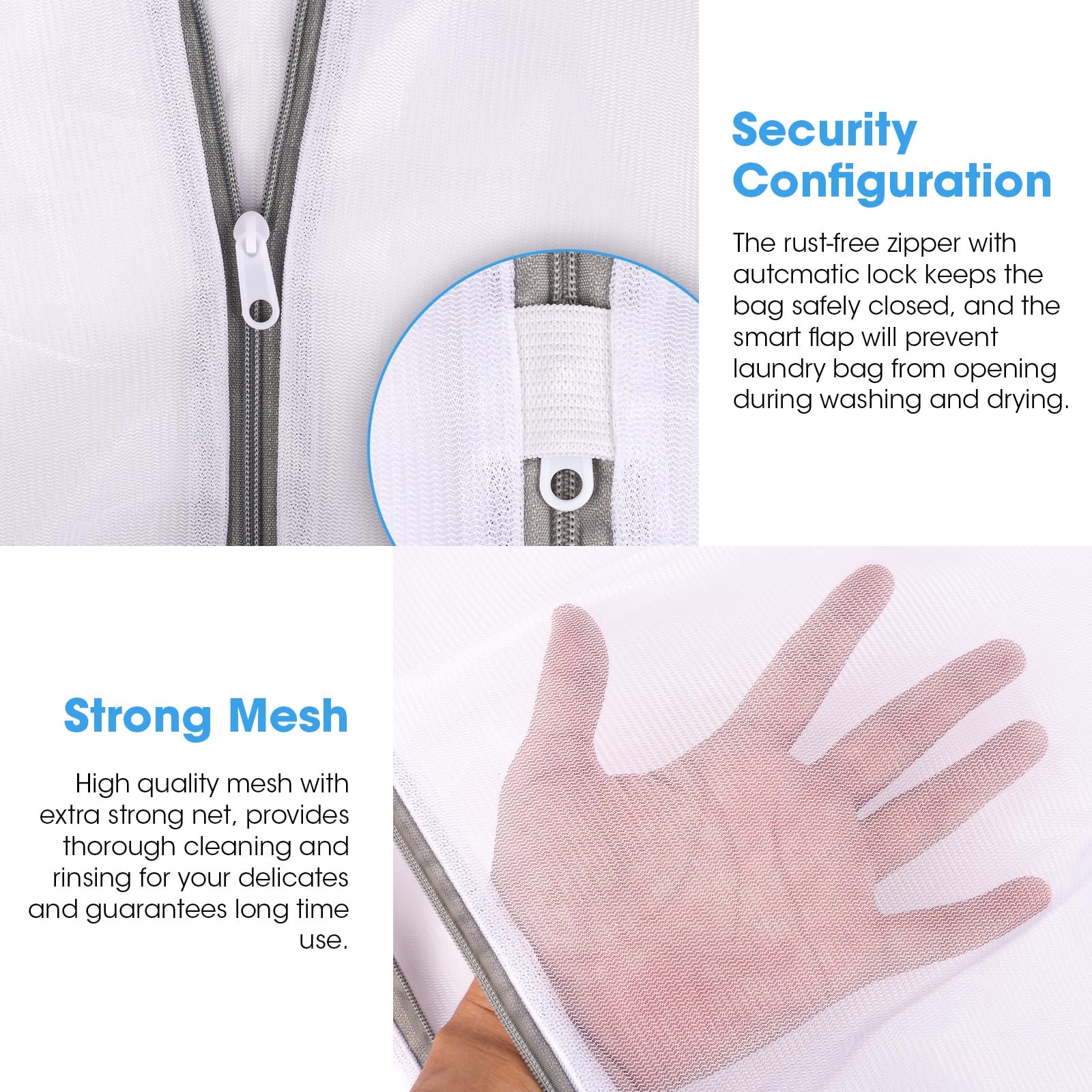 Security Configuration

The rust-free zipper with autcmatic lock keeps the bag safely closed, and the smart flap will prevent laundry bag from opening during washing and drying.

Strong Mesh

High quality mesh with extra strong net, provides thorough cleaning and rinsing for your delicates and guarantees long time use.