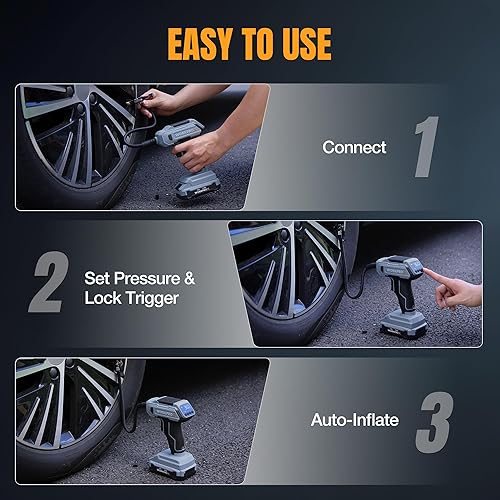 EASY TO USE

Connect 1

2 Set Pressure & Lock Trigger

Auto-Inflate 3