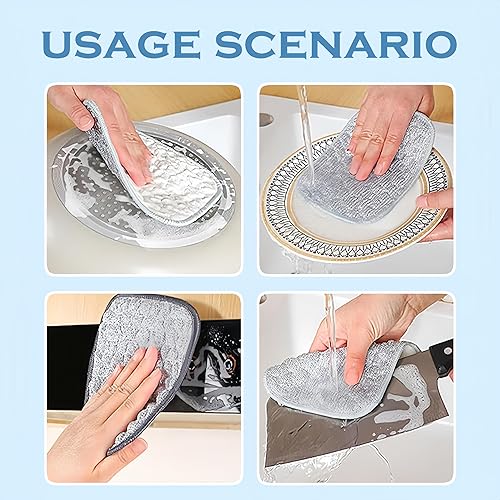 USAGE SCENARIO