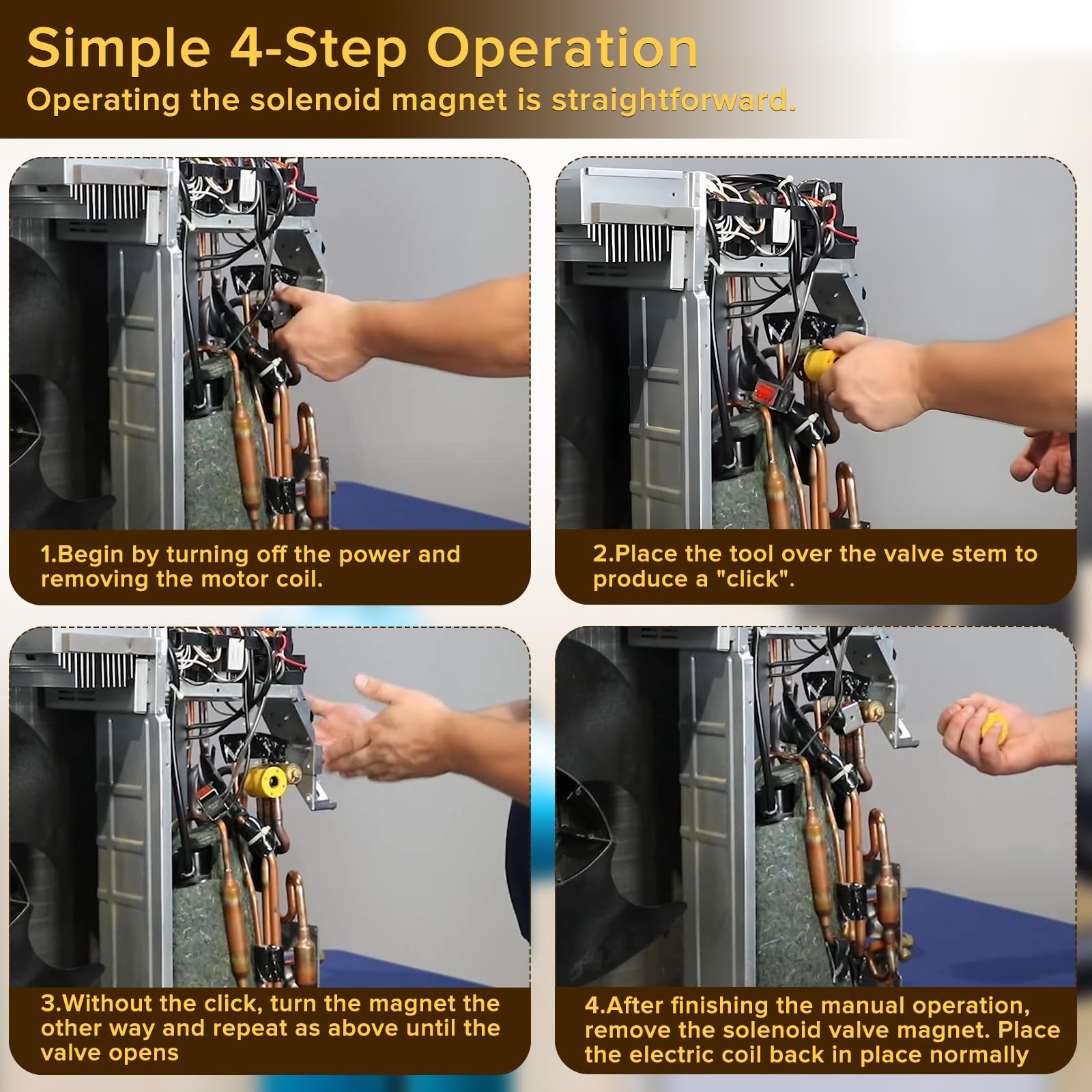 Simple 4-Step Operation
Operating the solenoid magnet is straightforward.

1.Begin by turning off the power and removing the motor coil.

2.Place the tool over the valve stem to produce a "click".

3.Without the click, turn the magnet the other way and repeat as above until the valve opens

4.After finishing the manual operation, remove the solenoid valve magnet. Place the electric coil back in place normally