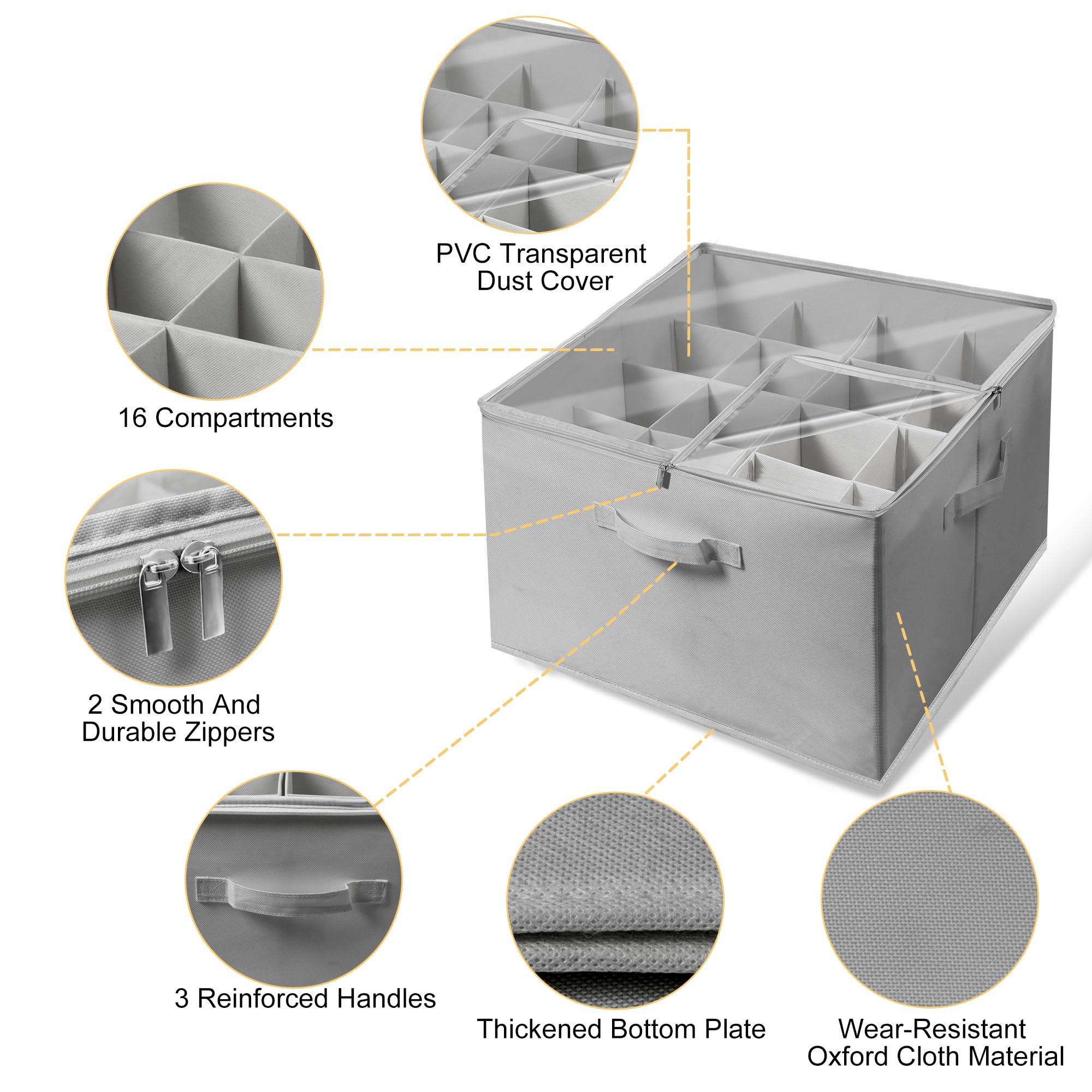 PVC Transparent Dust Cover

16 Compartments

2 Smooth And Durable Zippers

3 Reinforced Handles

Thickened Bottom Plate

Wear-Resistant Oxford Cloth Material