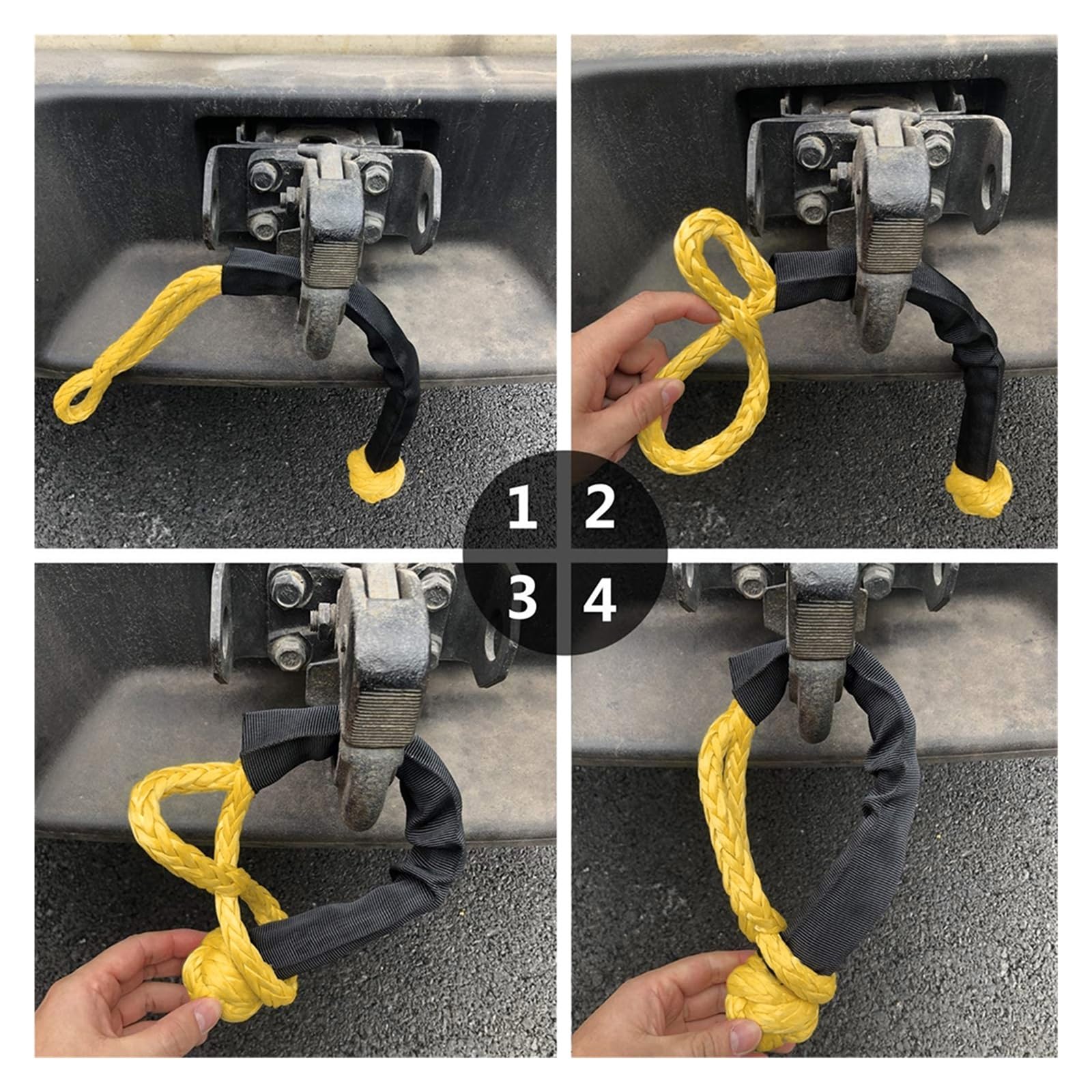 1 2
3 4