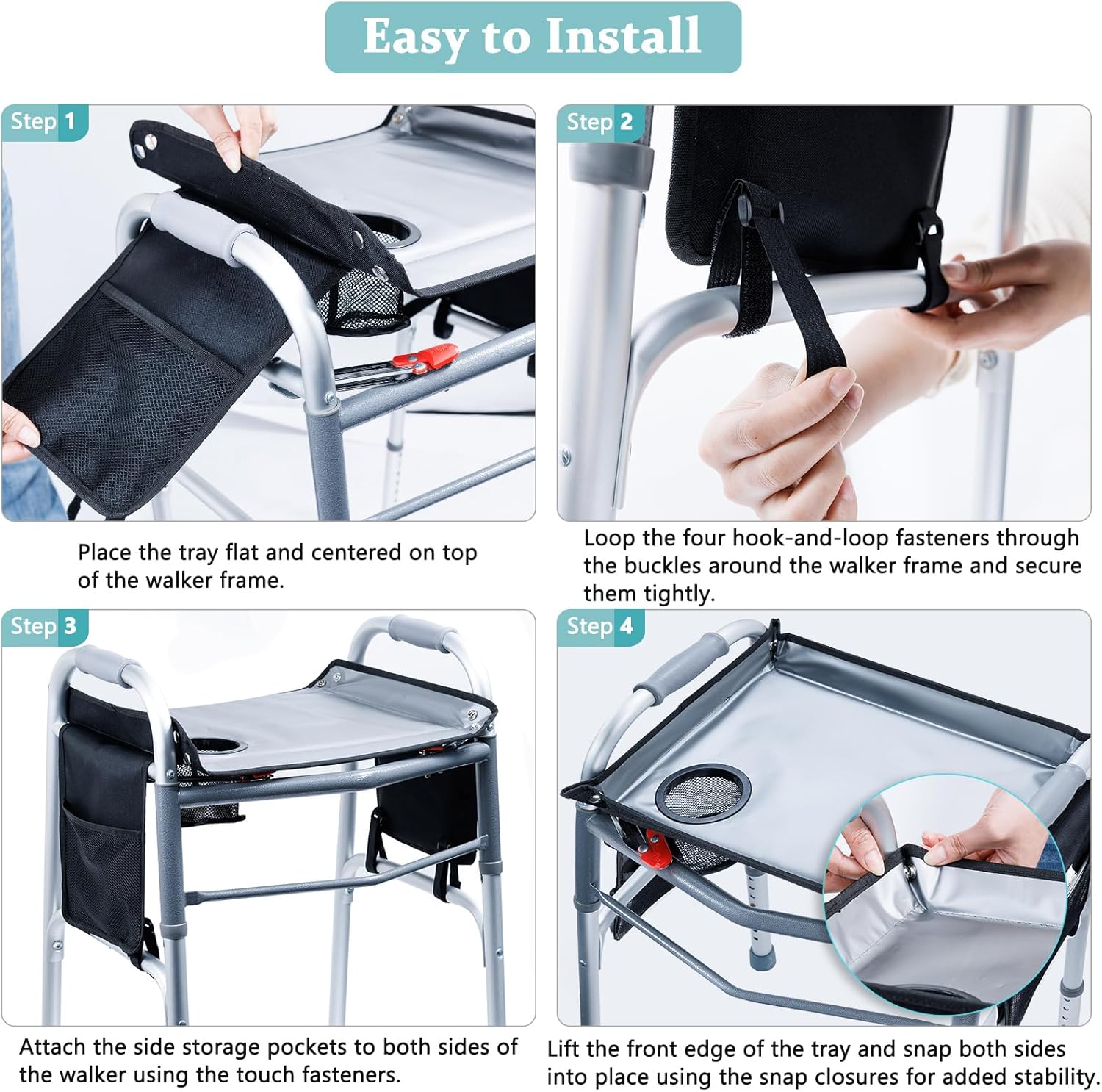 Easy to Install

Step 1

Place the tray flat and centered on top of the walker frame.

Step 2

Loop the four hook-and-loop fasteners through the buckles around the walker frame and secure them tightly.

Step 3

Attach the side storage pockets to both sides of the walker using the touch fasteners.

Step 4

Lift the front edge of the tray and snap both sides into place using the snap closures for added stability.