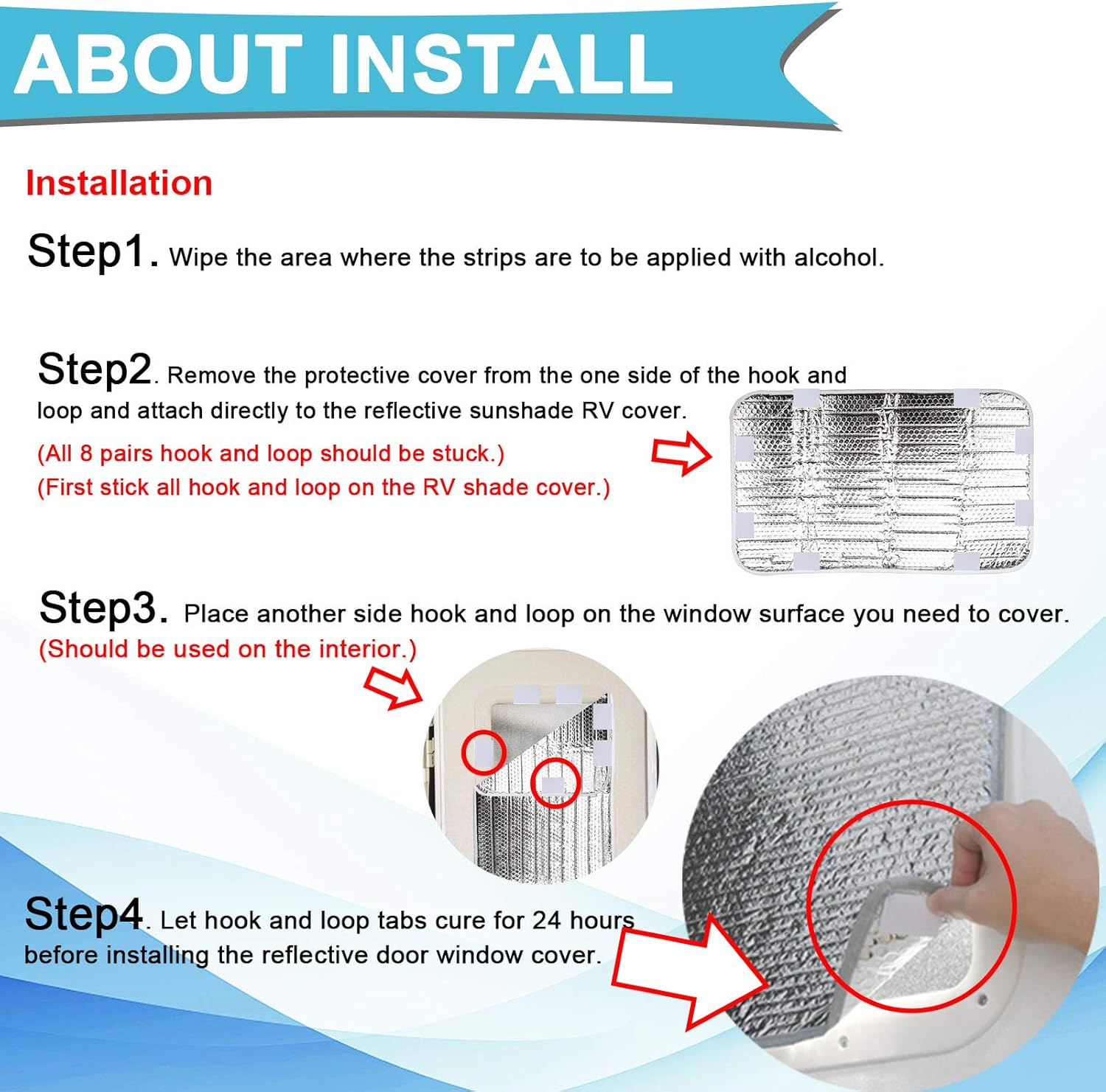 ABOUT INSTALL

Installation

Step1. Wipe the area where the strips are to be applied with alcohol.

Step2. Remove the protective cover from the one side of the hook and loop and attach directly to the reflective sunshade RV cover.

(All 8 pairs hook and loop should be stuck.)
(First stick all hook and loop on the RV shade cover.)

Step3. Place another side hook and loop on the window surface you need to cover.
(Should be used on the interior.)

Step4. Let hook and loop tabs cure for 24 hours before installing the reflective door window cover.