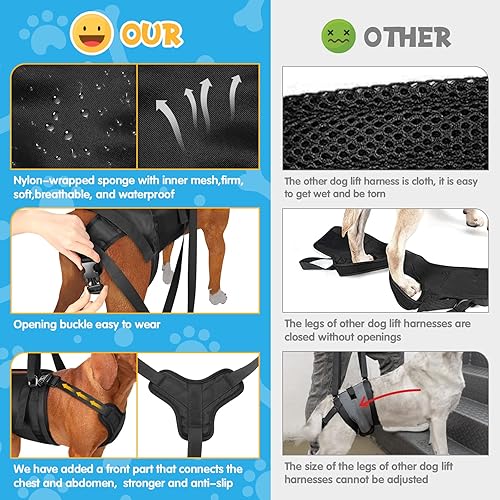 OUR

Nylon-wrapped sponge with inner mesh,firm, soft,breathable, and waterproof

Opening buckle easy to wear

We have added a front part that connects the chest and abdomen, stronger and anti-slip

OTHER

The other dog lift harness is cloth, it is easy to get wet and be torn

The legs of other dog lift harnesses are closed without openings

The size of the legs of other dog lift harnesses cannot be adjusted