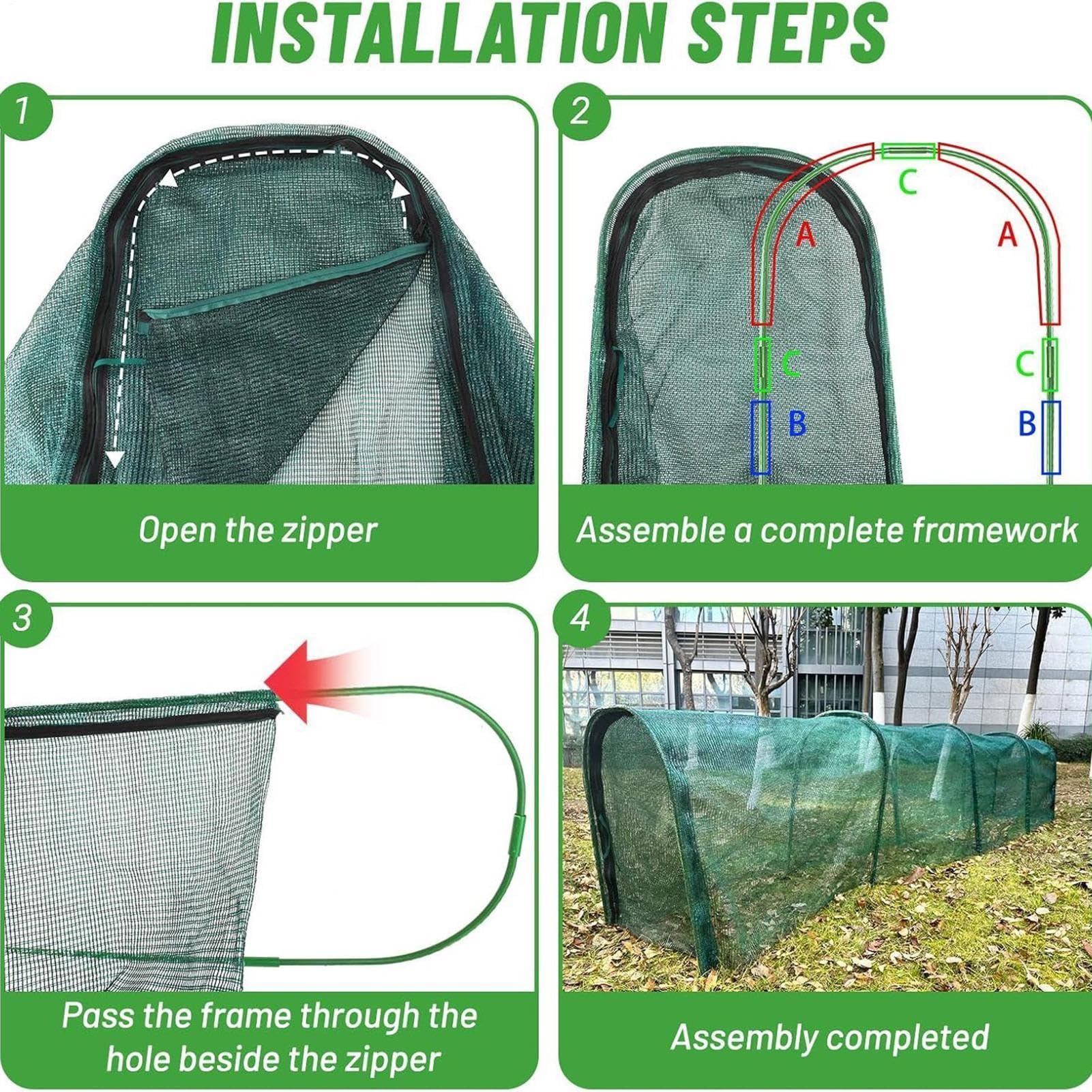 INSTALLATION STEPS

1

Open the zipper

2

C

A

A

C

C

B

B

Assemble a complete framework

3

Pass the frame through the hole beside the zipper

4

Assembly completed