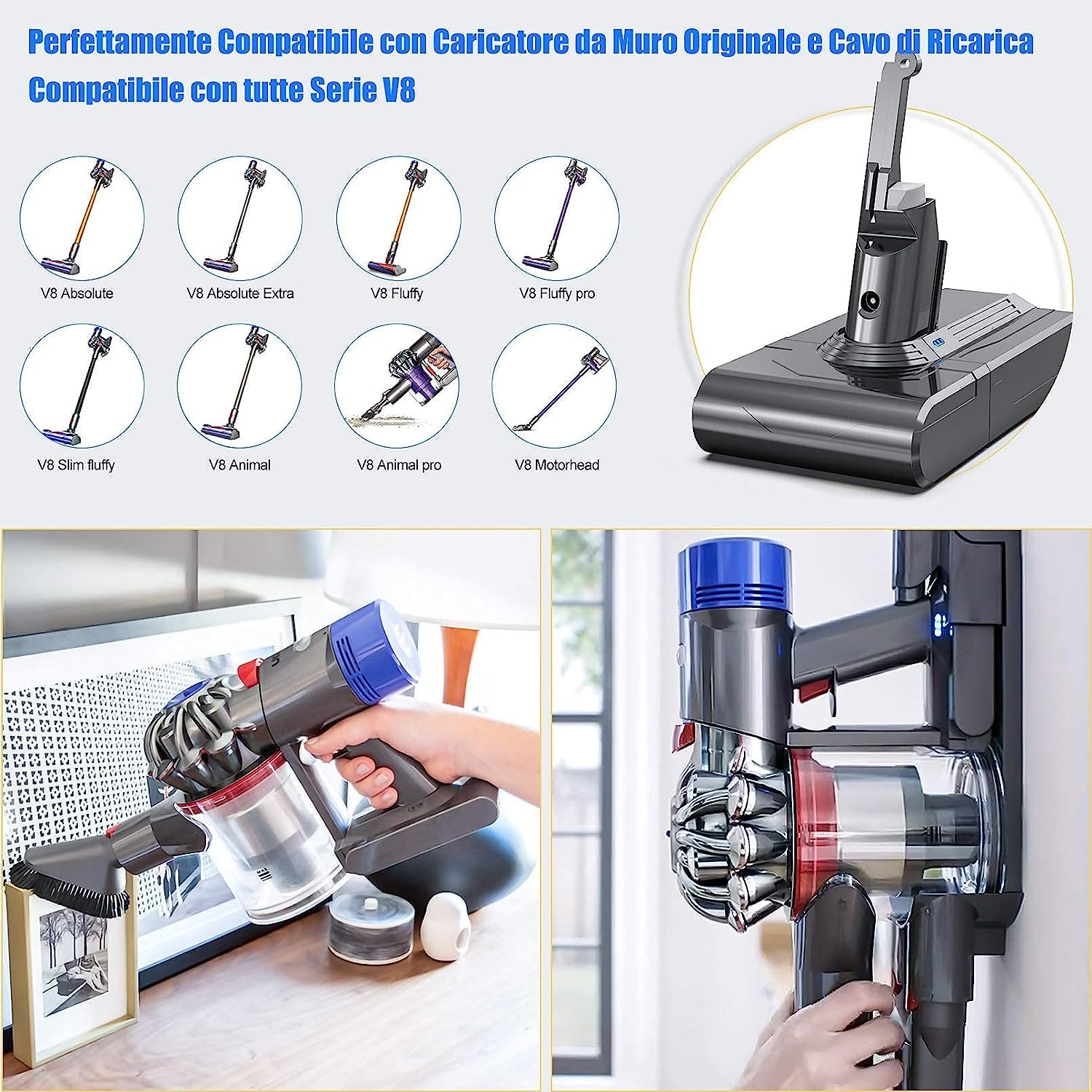 Perfettamente Compatibile con Caricatore da Muro Originale e Cavo di Ricarica
Compatibile con tutte Serie V8

V8 Absolute
V8 Absolute Extra
V8 Fluffy
V8 Fluffy pro
V8 Slim fluffy
V8 Animal
V8 Animal pro
V8 Motorhead