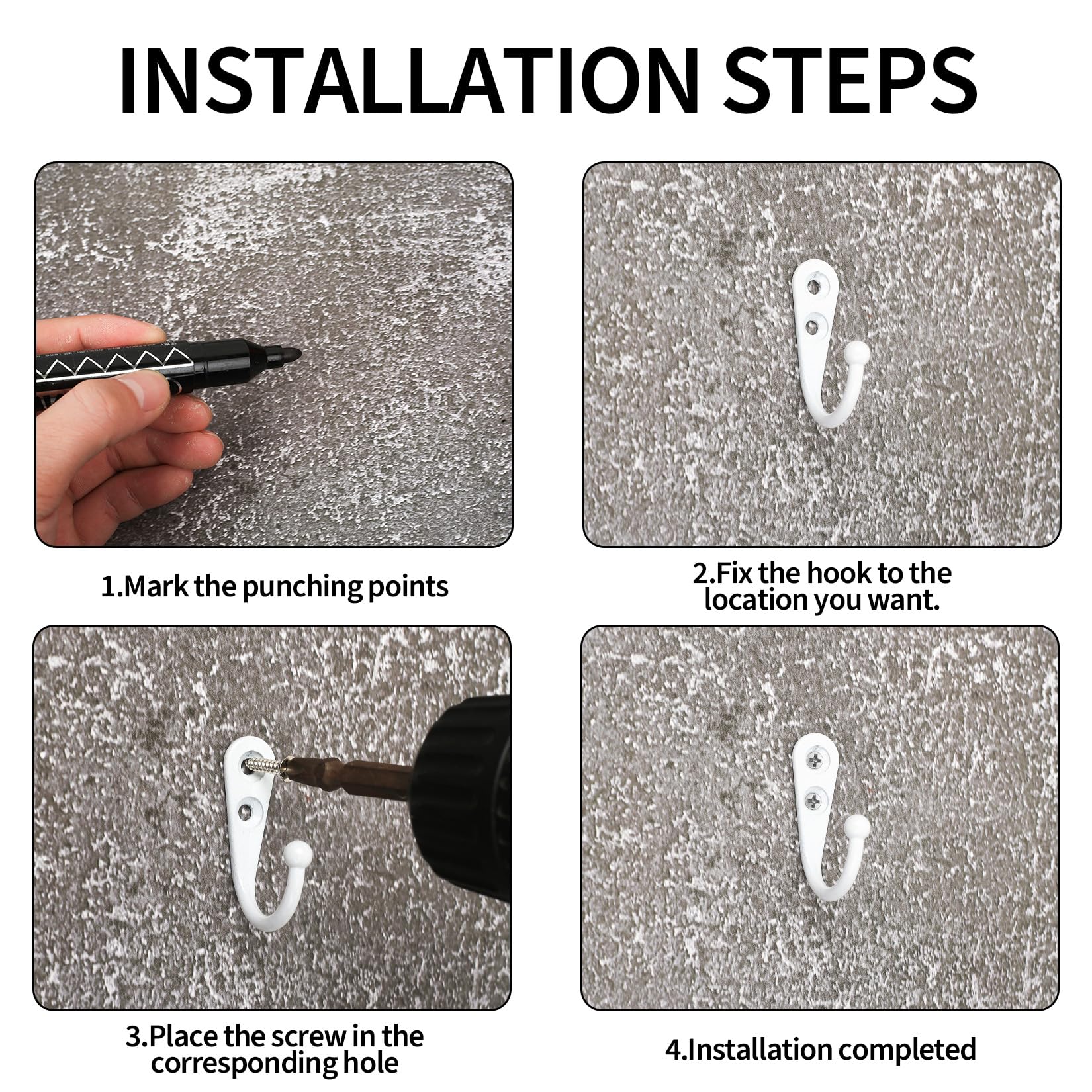 INSTALLATION STEPS

1.Mark the punching points

2.Fix the hook to the location you want.

3.Place the screw in the corresponding hole

4.Installation completed