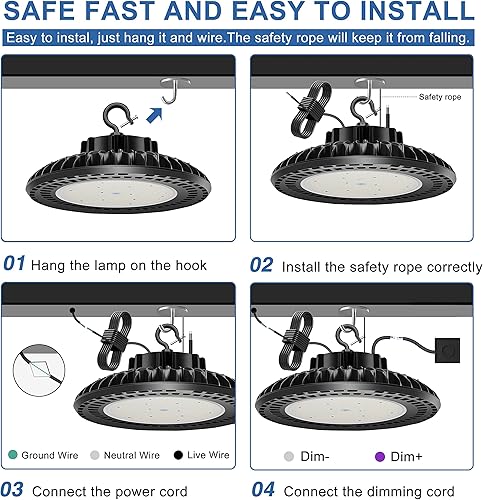 SAFE FAST AND EASY TO INSTALL

Easy to instal, just hang it and wire.The safety rope will keep it from falling.

Safety rope

01 Hang the lamp on the hook

02 Install the safety rope correctly

Ground Wire Neutral Wire Live Wire

Dim- Dim+

03 Connect the power cord

04 Connect the dimming cord