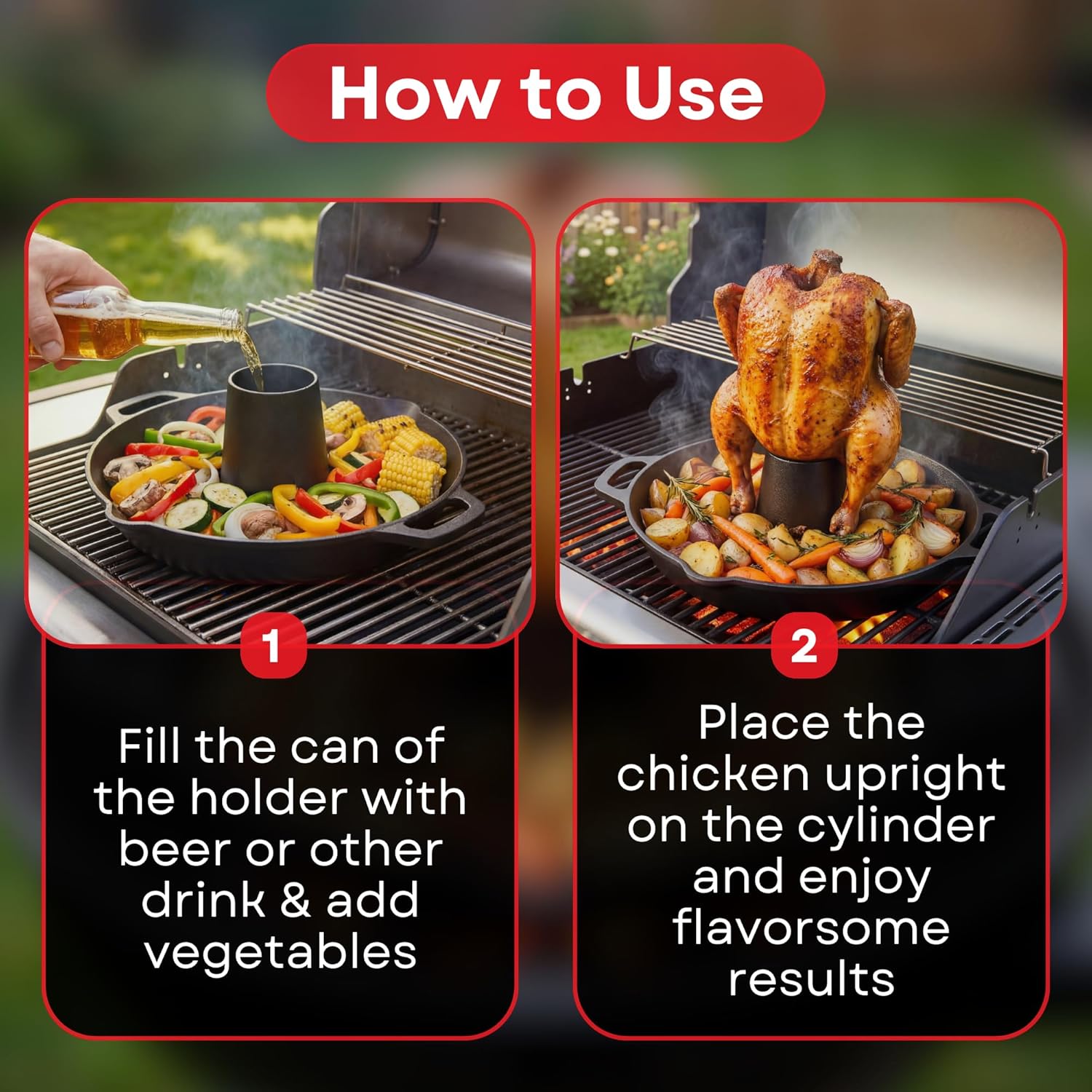 How to Use

1

Fill the can of the holder with beer or other drink & add vegetables

2

Place the chicken upright on the cylinder and enjoy flavorsome results