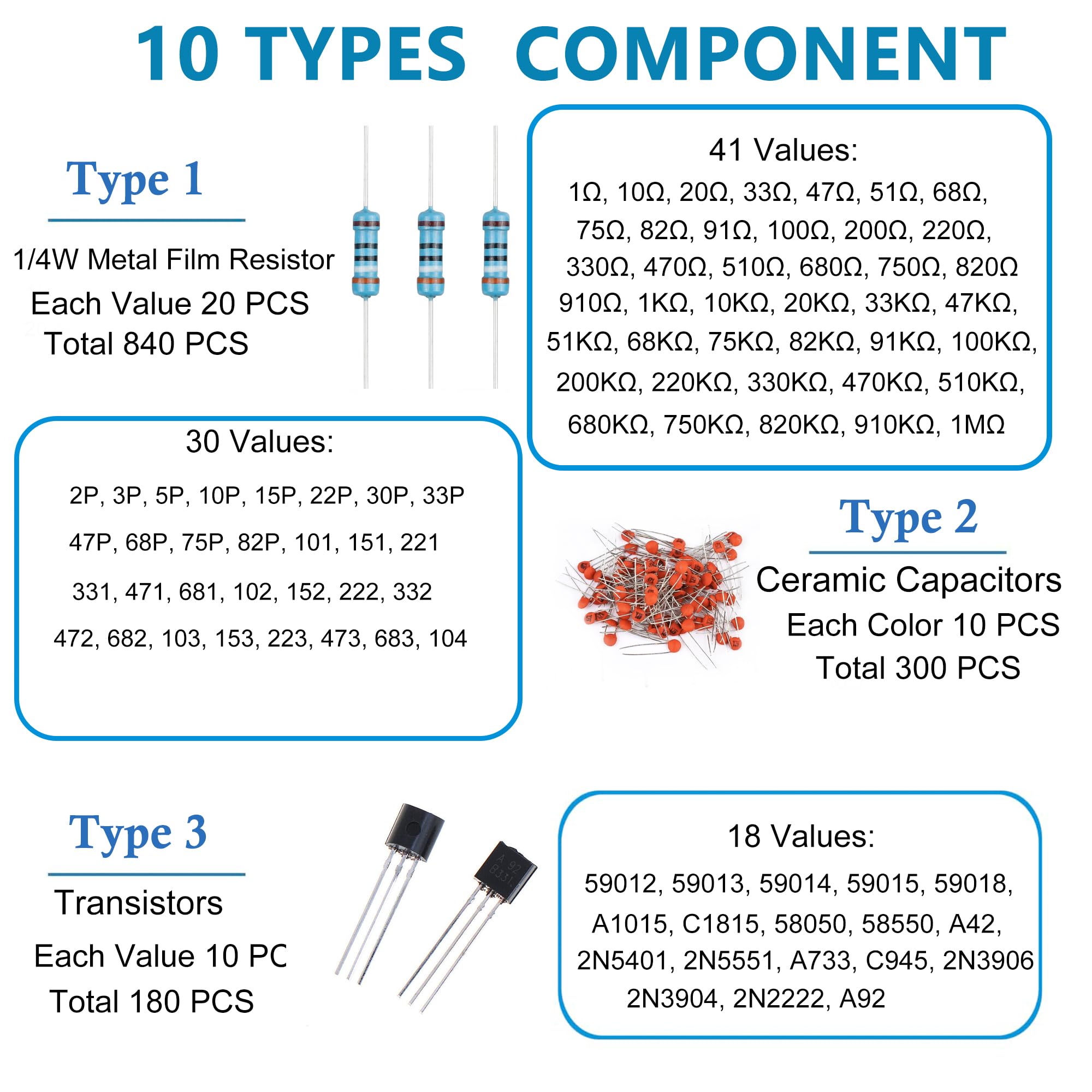 10 TYPES COMPONENT

Type 1

1/4W Metal Film Resistor
Each Value 20 PCS
Total 840 PCS

41 Values:
1Ω, 10Ω, 20Ω, 33Ω, 47Ω, 51Ω, 68Ω, 75Ω, 82Ω, 91Ω, 100Ω, 200Ω, 220Ω, 330Ω, 470Ω, 510Ω, 680Ω, 750Ω, 820Ω 910Ω, 1KΩ, 10KΩ, 20KΩ, 33KΩ, 47KΩ, 51KΩ, 68KΩ, 75KΩ, 82KΩ, 91KΩ, 100KΩ, 200KΩ, 220KΩ, 330KΩ, 470KΩ, 510KΩ, 680KΩ, 750KΩ, 820KΩ, 910KΩ, 1MΩ

30 Values:
2P, 3P, 5P, 10P, 15P, 22P, 30P, 33P
47P, 68P, 75P, 82P, 101, 151, 221
331, 471, 681, 102, 152, 222, 332
472, 682, 103, 153, 223, 473, 683, 104

Type 2

Ceramic Capacitors
Each Color 10 PCS
Total 300 PCS

Type 3

Transistors
Each Value 10 PC
Total 180 PCS

A 92
B331

18 Values:
59012, 59013, 59014, 59015, 59018, A1015, C1815, 58050, 58550, A42, 2N5401, 2N5551, A733, C945, 2N3906 2N3904, 2N2222, A92