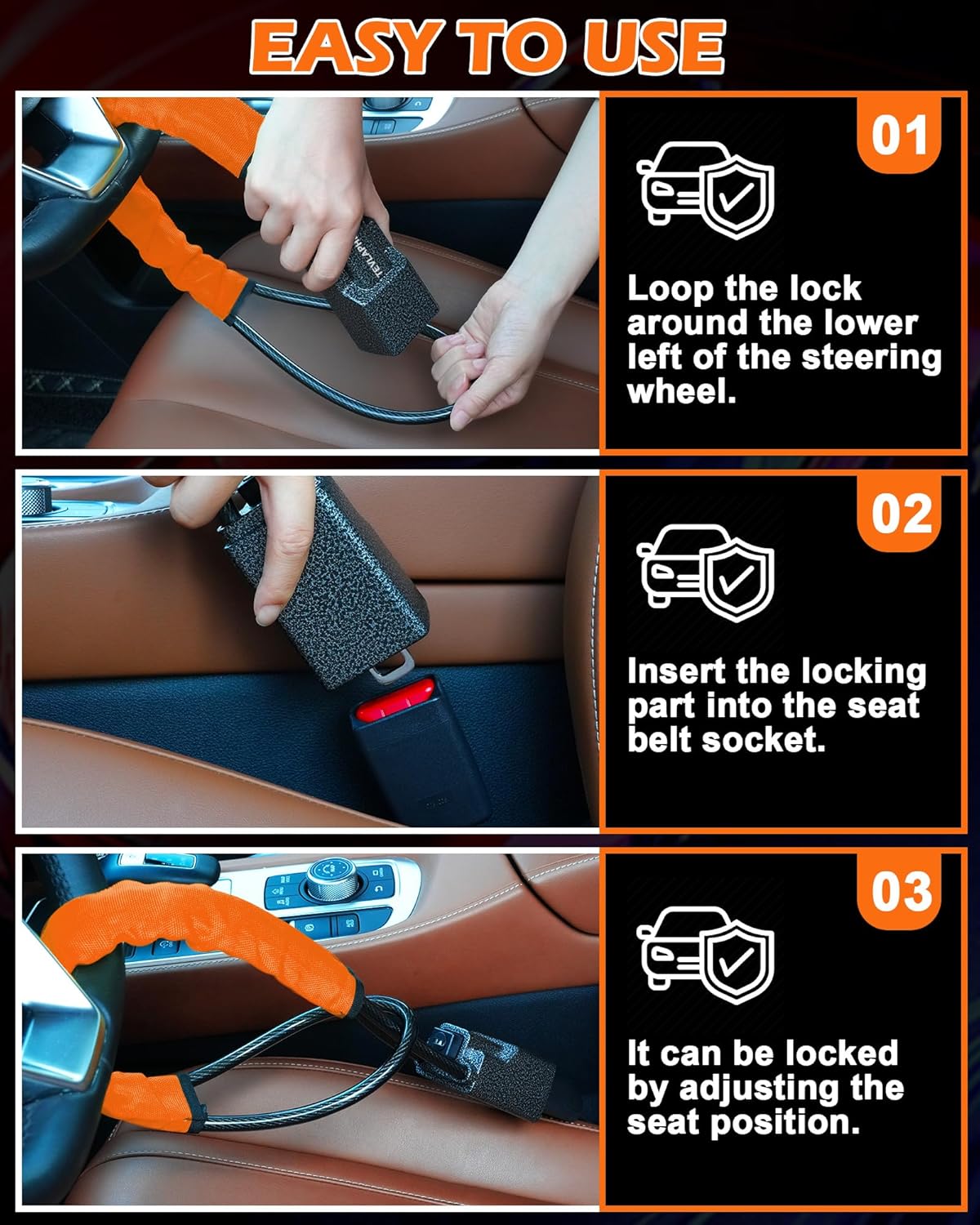 EASY TO USE

TEVLAPH

01

Loop the lock around the lower left of the steering wheel.

02

Insert the locking part into the seat belt socket.

03

It can be locked by adjusting the seat position.