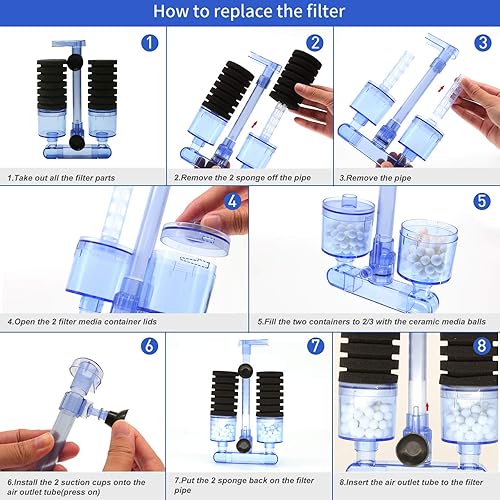 How to replace the filter

1

1.Take out all the filter parts

2

2.Remove the 2 sponge off the pipe

3

3.Remove the pipe

4

4.Open the 2 filter media container lids

5

5.Fill the two containers to 2/3 with the ceramic media balls

6

6.Install the 2 suction cups onto the air outlet tube(press on)

7

7.Put the 2 sponge back on the filter pipe

8

8.Insert the air outlet tube to the filter