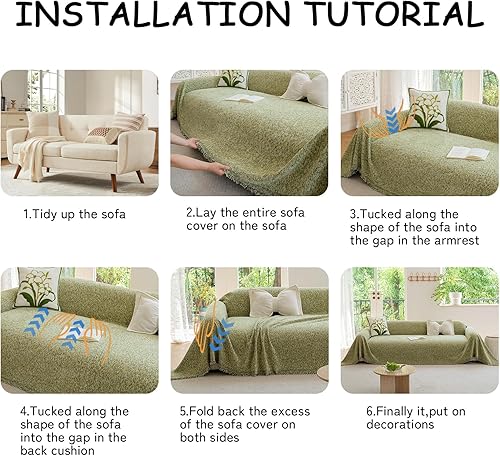 INSTALLATION TUTORIAL

1.Tidy up the sofa

2.Lay the entire sofa cover on the sofa

3.Tucked along the shape of the sofa into the gap in the armrest

4.Tucked along the shape of the sofa into the gap in the back cushion

5.Fold back the excess of the sofa cover on both sides

6.Finally it,put on decorations