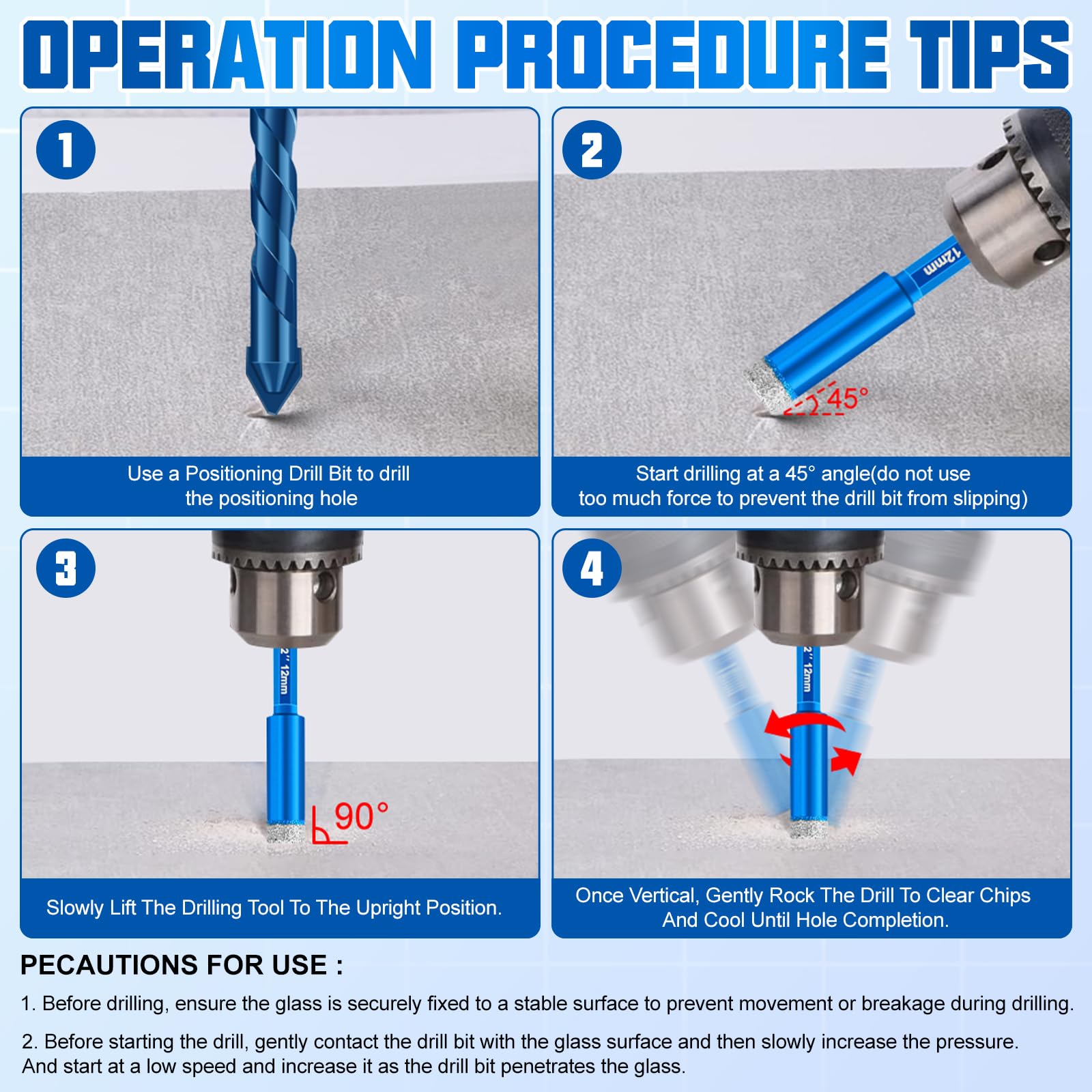 OPERATION PROCEDURE TIPS

1

Use a Positioning Drill Bit to drill the positioning hole

2

12mm

45°

Start drilling at a 45° angle(do not use too much force to prevent the drill bit from slipping)

3

2" 12mm

90°

Slowly Lift The Drilling Tool To The Upright Position.

4

2" 12mm

Once Vertical, Gently Rock The Drill To Clear Chips And Cool Until Hole Completion.

PECAUTIONS FOR USE :

1. Before drilling, ensure the glass is securely fixed to a stable surface to prevent movement or breakage during drilling.

2. Before starting the drill, gently contact the drill bit with the glass surface and then slowly increase the pressure. And start at a low speed and increase it as the drill bit penetrates the glass.