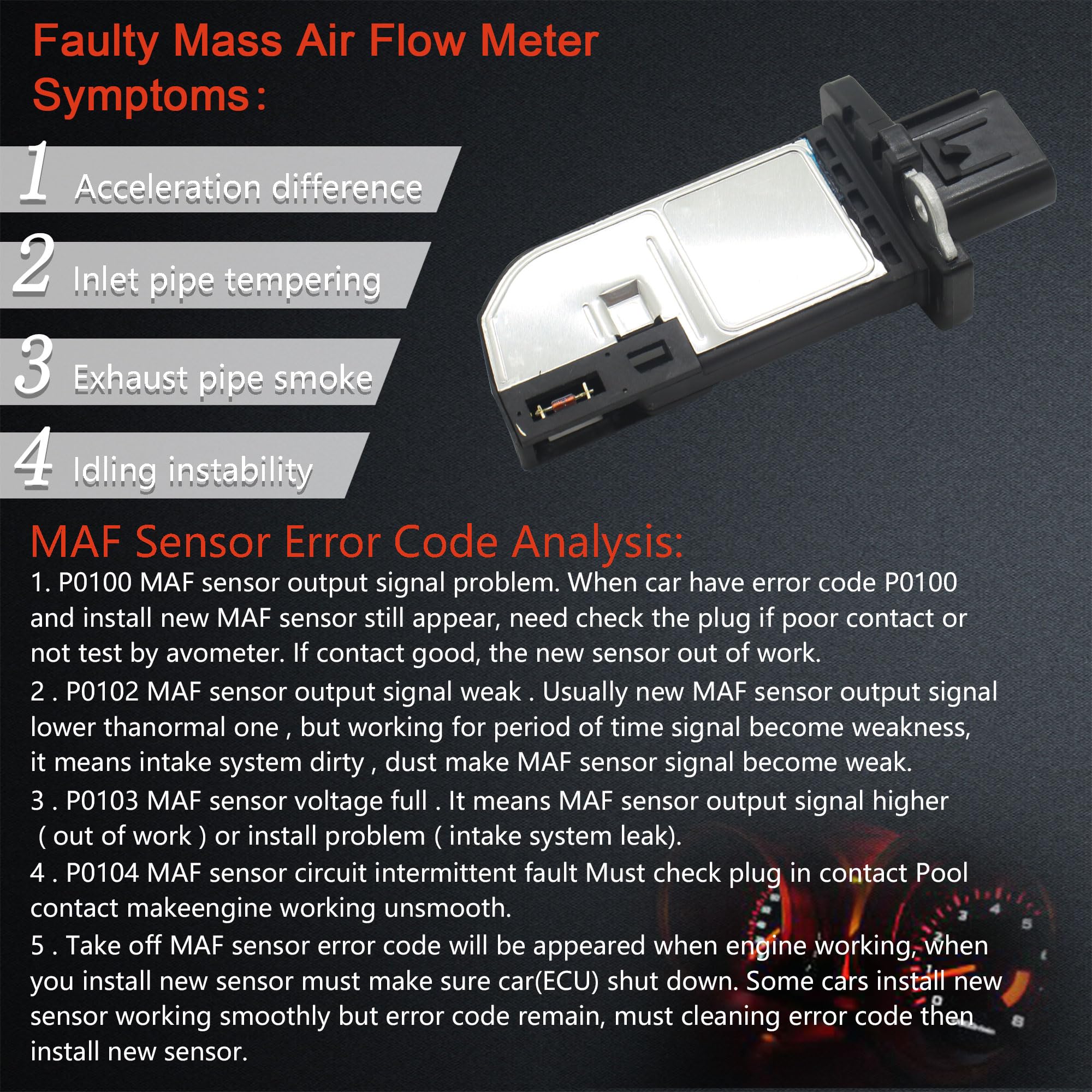 Faulty Mass Air Flow Meter Symptoms：

1 Acceleration difference

2 Inlet pipe tempering

3 Exhaust pipe smoke

4 Idling instability

MAF Sensor Error Code Analysis:

1. P0100 MAF sensor output signal problem. When car have error code P0100 and install new MAF sensor still appear, need check the plug if poor contact or not test by avometer. If contact good, the new sensor out of work.

2 . P0102 MAF sensor output signal weak . Usually new MAF sensor output signal lower thanormal one , but working for period of time signal become weakness, it means intake system dirty , dust make MAF sensor signal become weak.

3 . P0103 MAF sensor voltage full . It means MAF sensor output signal higher ( out of work ) or install problem ( intake system leak).

4 . P0104 MAF sensor circuit intermittent fault Must check plug in contact Pool contact makeengine working unsmooth.

5 . Take off MAF sensor error code will be appeared when engine working, when you install new sensor must make sure car(ECU) shut down. Some cars install new sensor working smoothly but error code remain, must cleaning error code then install new sensor.