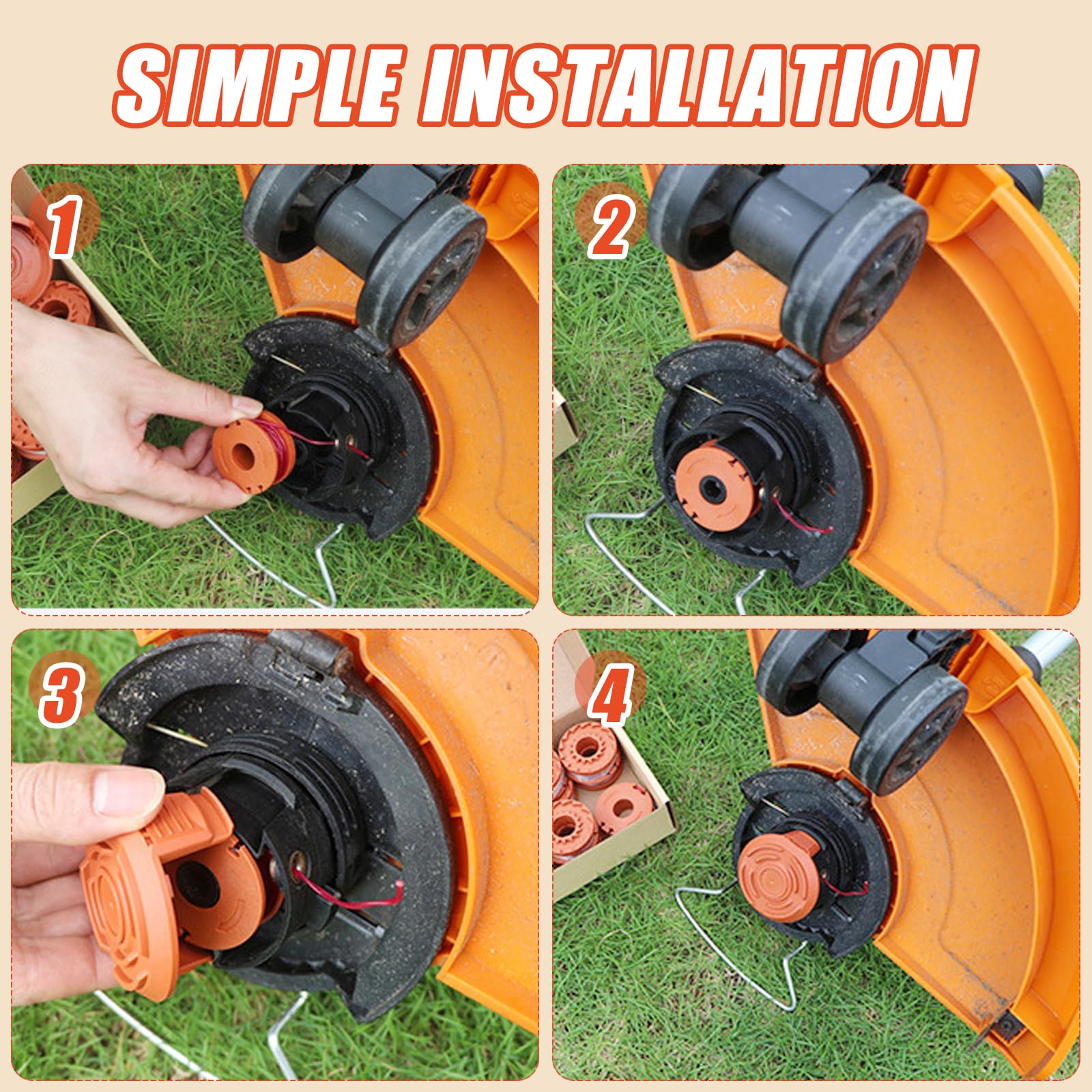 SIMPLE INSTALLATION

1

2

3

4