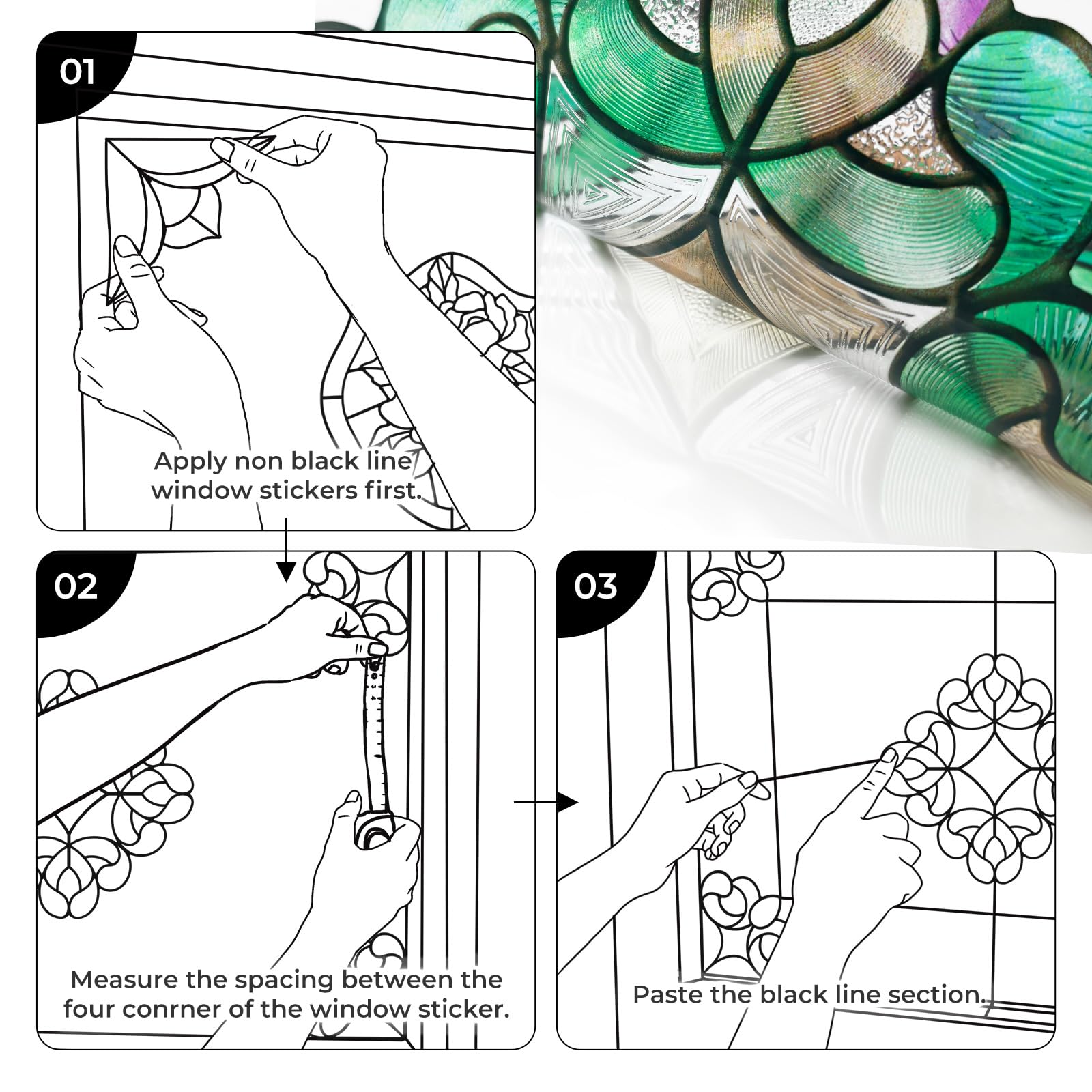 01

Apply non black line window stickers first.

02

Measure the spacing between the four conrner of the window sticker.

03

Paste the black line section.