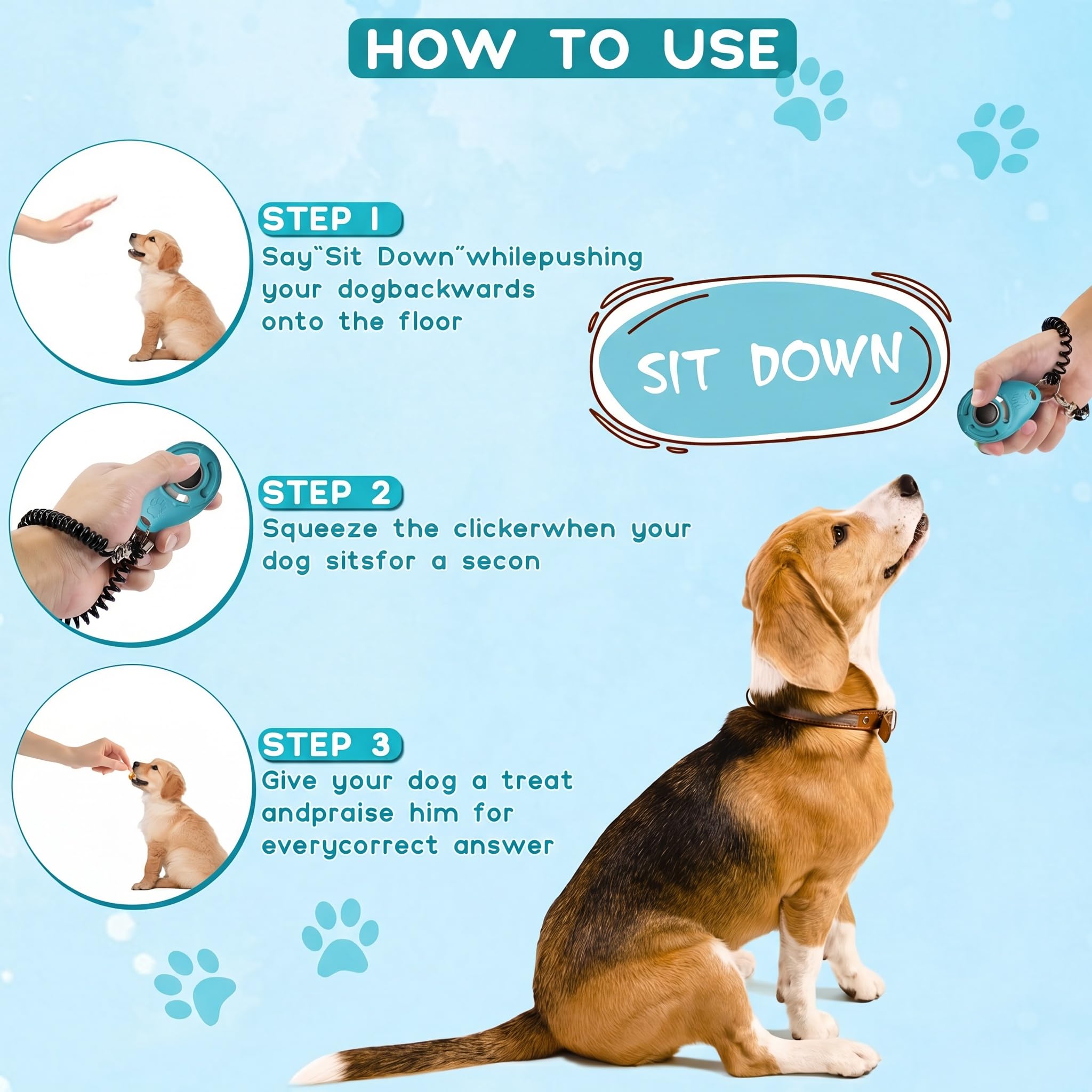 HOW TO USE

STEP 1
Say"Sit Down"whilepushing your dogbackwards onto the floor

SIT DOWN

STEP 2
Squeeze the clickerwhen your dog sitsfor a secon

STEP 3
Give your dog a treat andpraise him for everycorrect answer