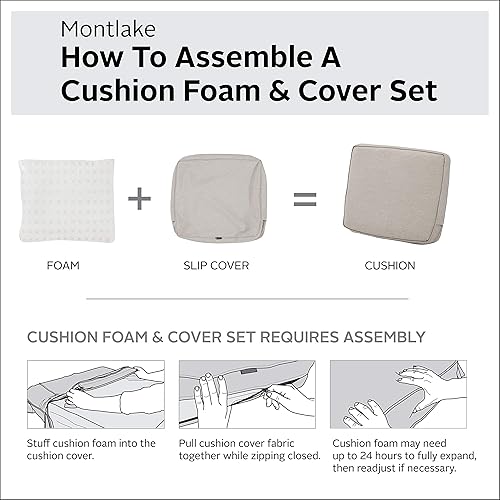 Montlake
How To Assemble A Cushion Foam & Cover Set

FOAM

+

SLIP COVER

=

CUSHION

CUSHION FOAM & COVER SET REQUIRES ASSEMBLY

Stuff cushion foam into the cushion cover.

Pull cushion cover fabric together while zipping closed.

Cushion foam may need up to 24 hours to fully expand, then readjust if necessary.