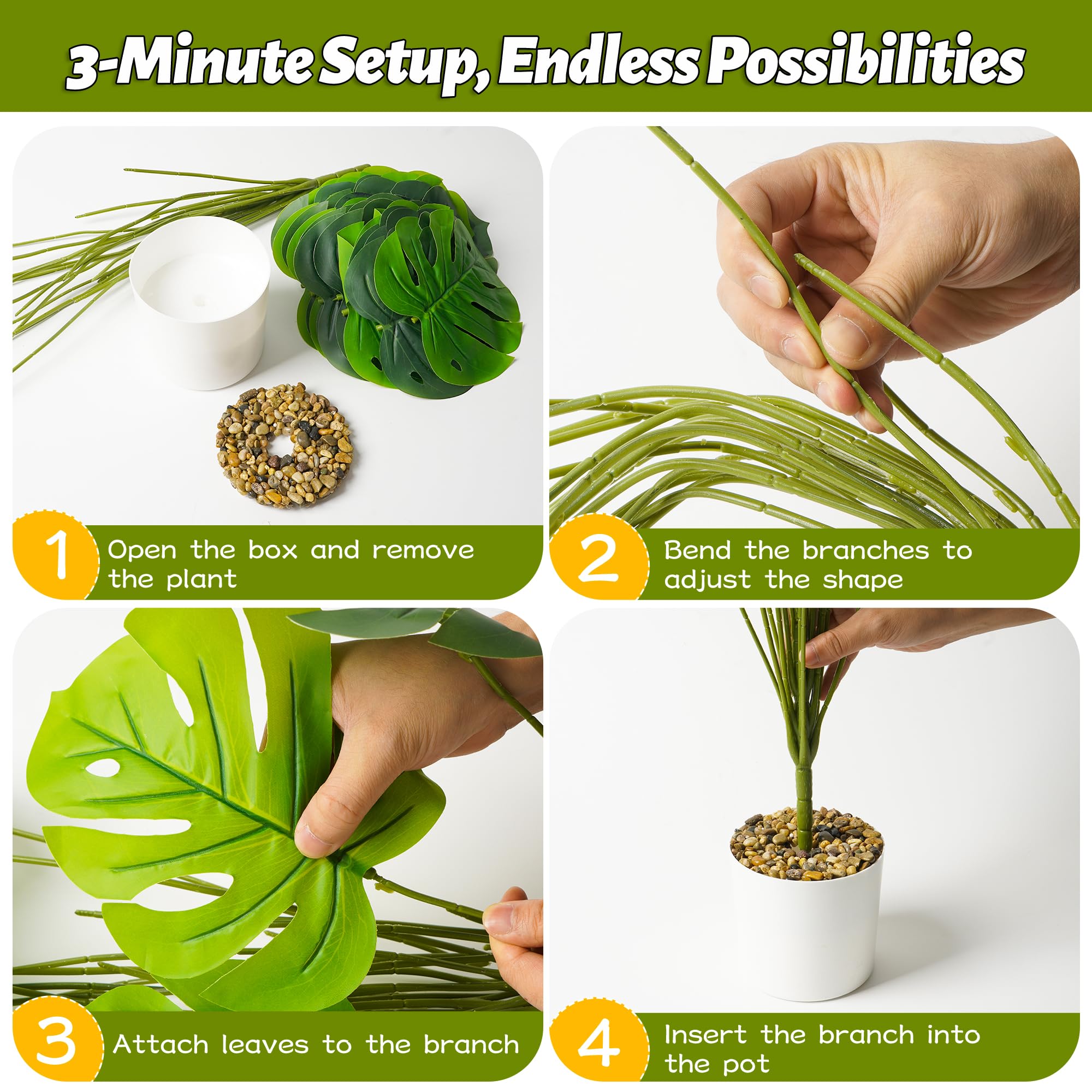 3-Minute Setup, Endless Possibilities

1 Open the box and remove the plant

2 Bend the branches to adjust the shape

3 Attach leaves to the branch

4 Insert the branch into the pot