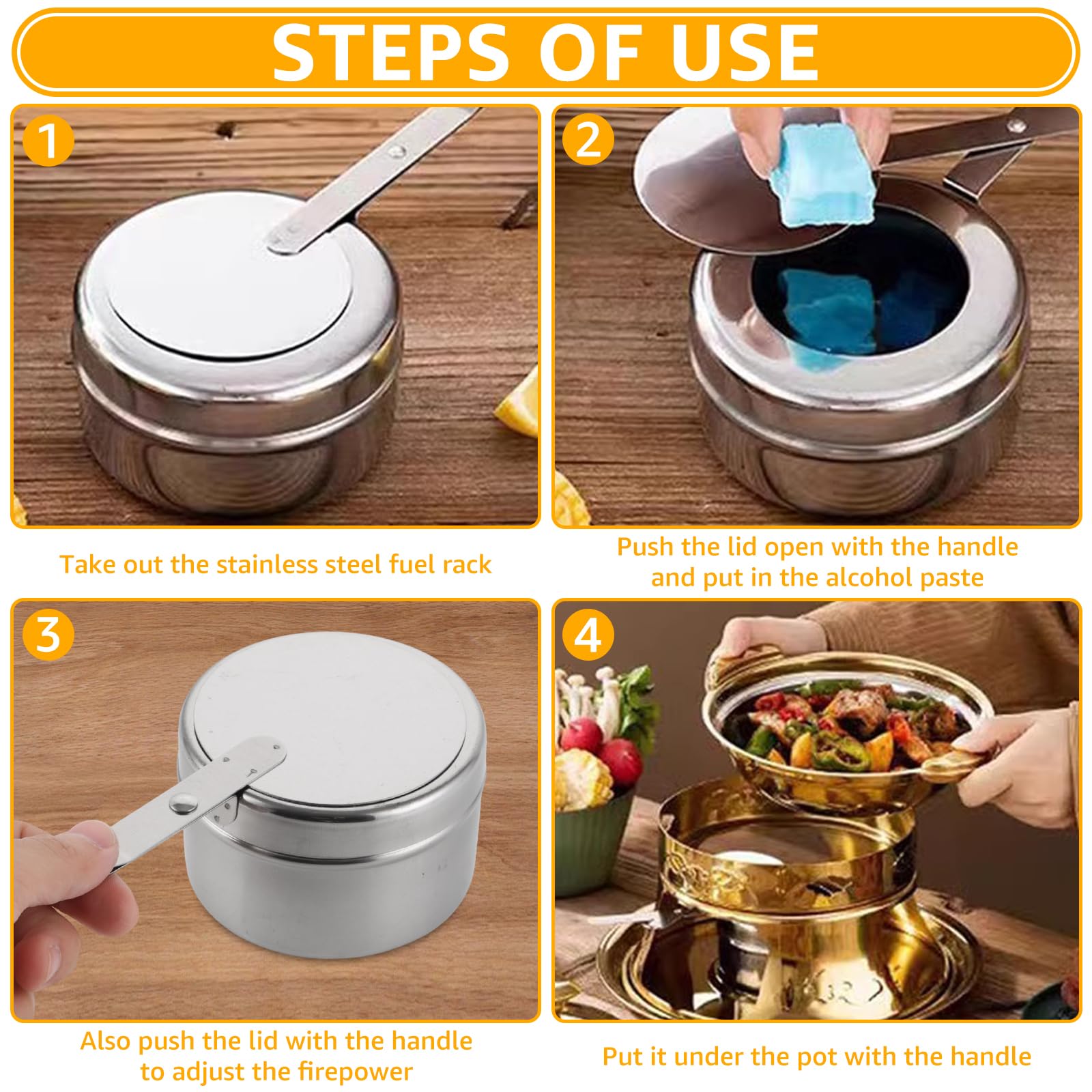 STEPS OF USE

1

Take out the stainless steel fuel rack

2

Push the lid open with the handle and put in the alcohol paste

3

Also push the lid with the handle to adjust the firepower

4

Put it under the pot with the handle