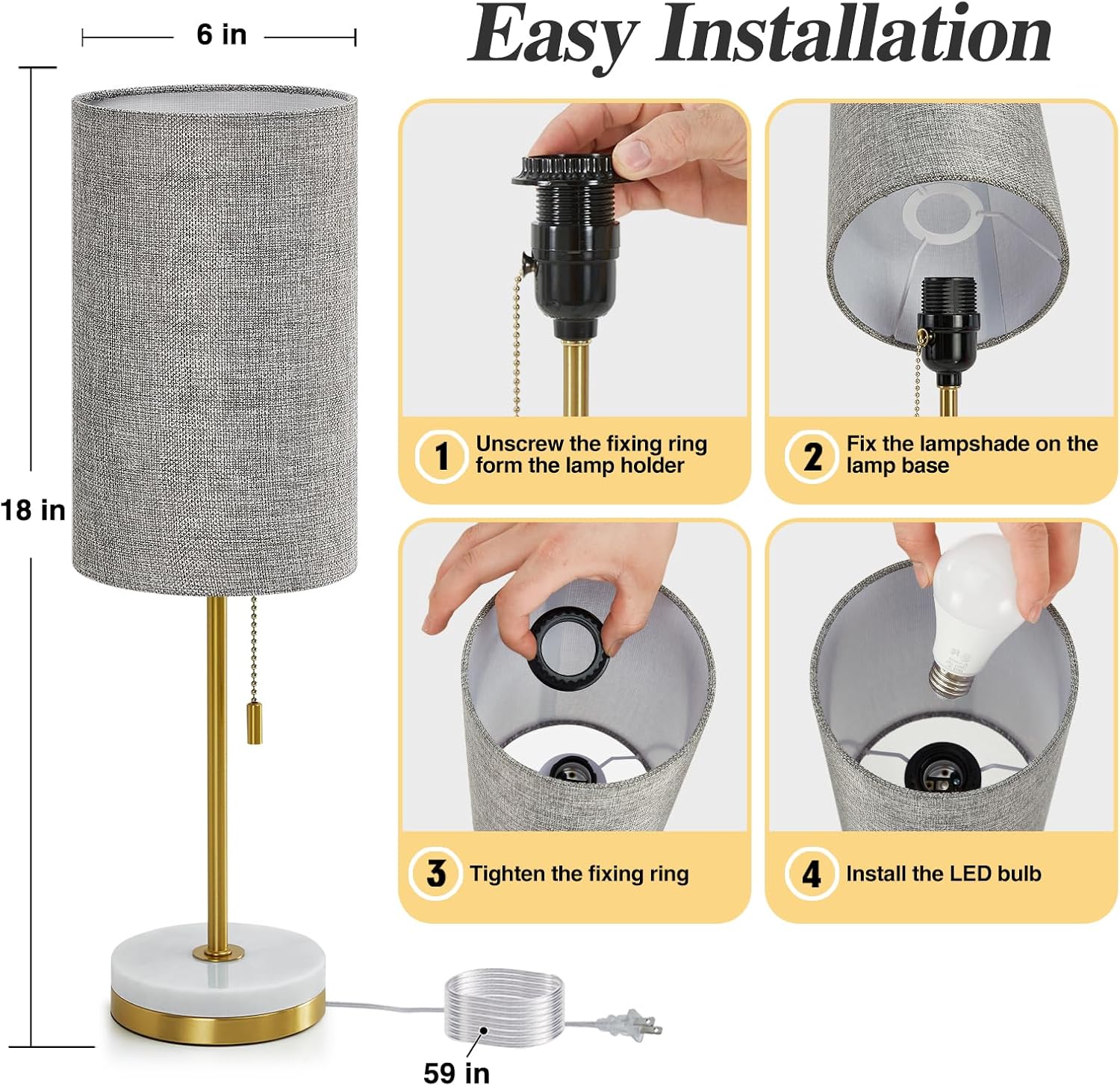 6 in

Easy Installation

18 in

1 Unscrew the fixing ring form the lamp holder

2 Fix the lampshade on the lamp base

3 Tighten the fixing ring

4 Install the LED bulb

59 in