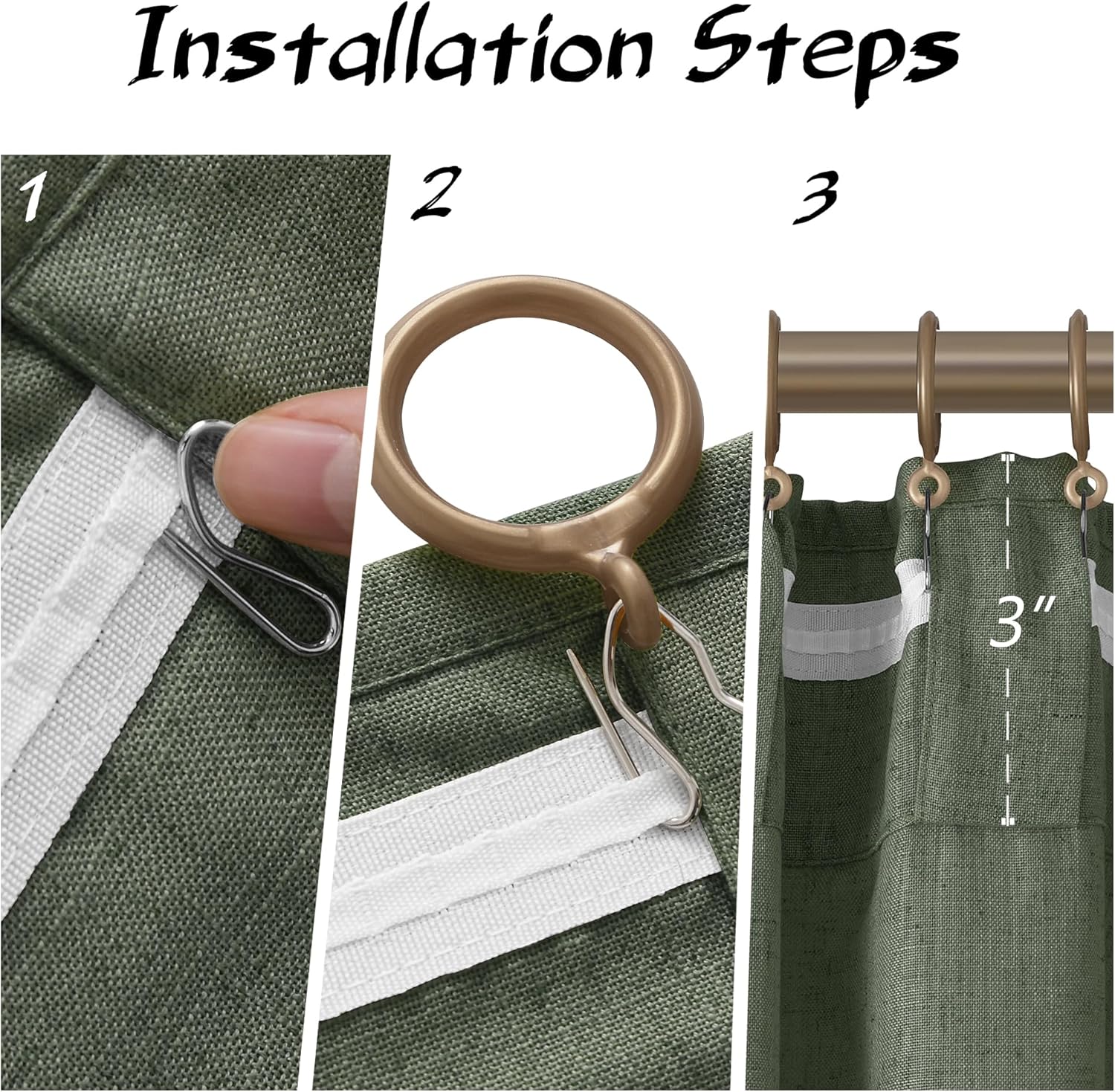 Installation Steps

1

2

3

3"