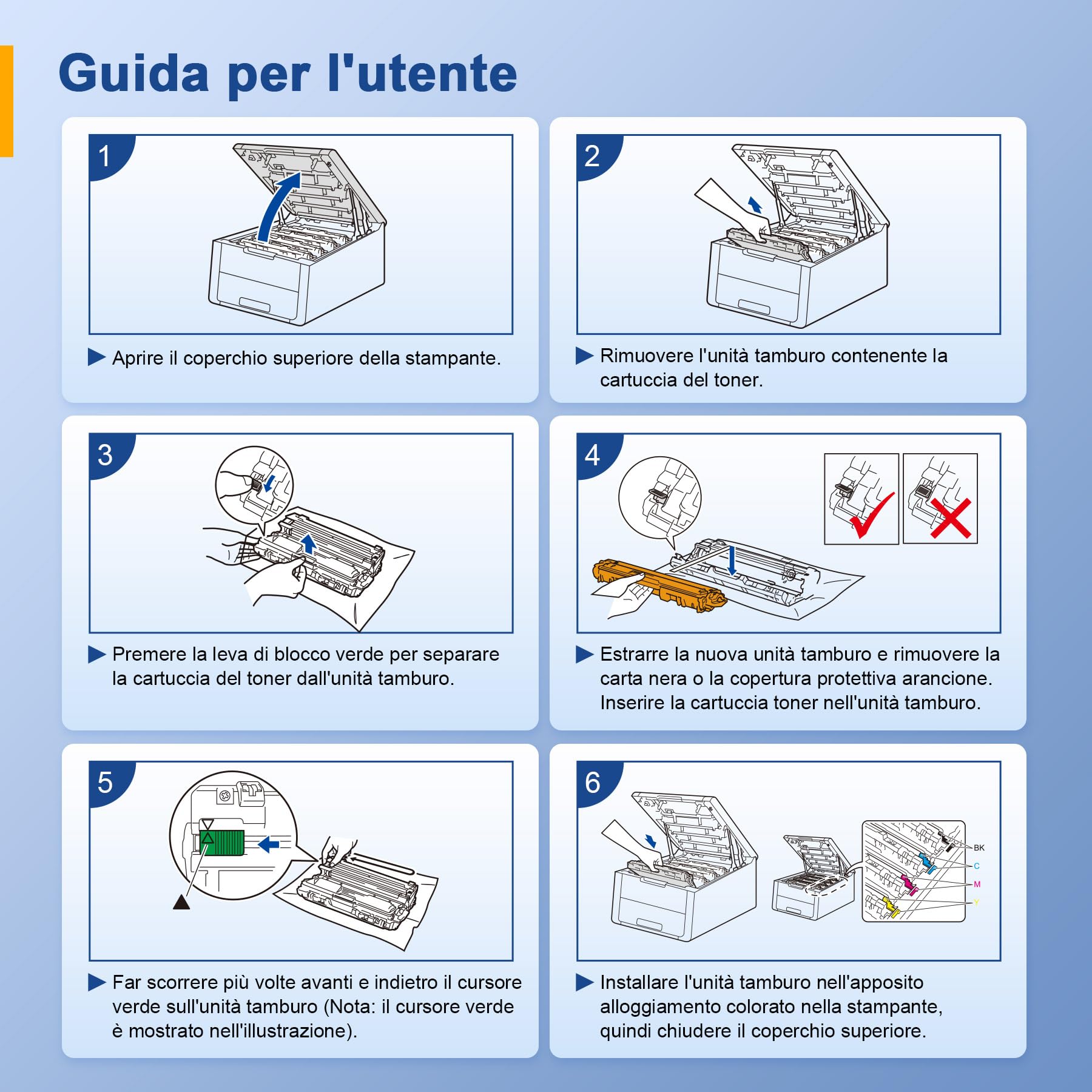 Guida per l'utente

1

▶ Aprire il coperchio superiore della stampante.

2

▶ Rimuovere l'unità tamburo contenente la cartuccia del toner.

3

▶ Premere la leva di blocco verde per separare la cartuccia del toner dall'unità tamburo.

4

▶ Estrarre la nuova unità tamburo e rimuovere la carta nera o la copertura protettiva arancione. Inserire la cartuccia toner nell'unità tamburo.

5

▶ Far scorrere più volte avanti e indietro il cursore verde sull'unità tamburo (Nota: il cursore verde è mostrato nell'illustrazione).

6

BK
C
M
Y

▶ Installare l'unità tamburo nell'apposito alloggiamento colorato nella stampante, quindi chiudere il coperchio superiore.