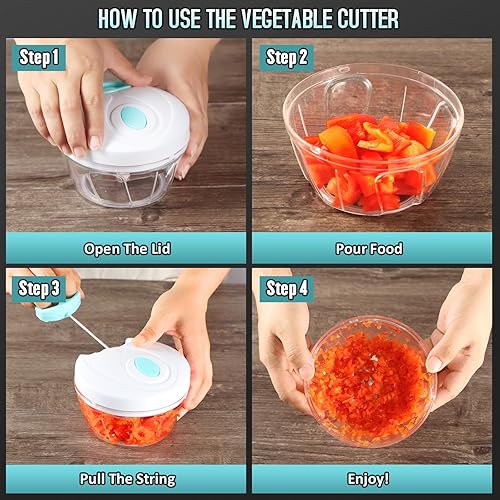 HOW TO USE THE VEGETABLE CUTTER

Step 1

Open The Lid

Step 2

Pour Food

Step 3

Pull The String

Step 4

Enjoy!