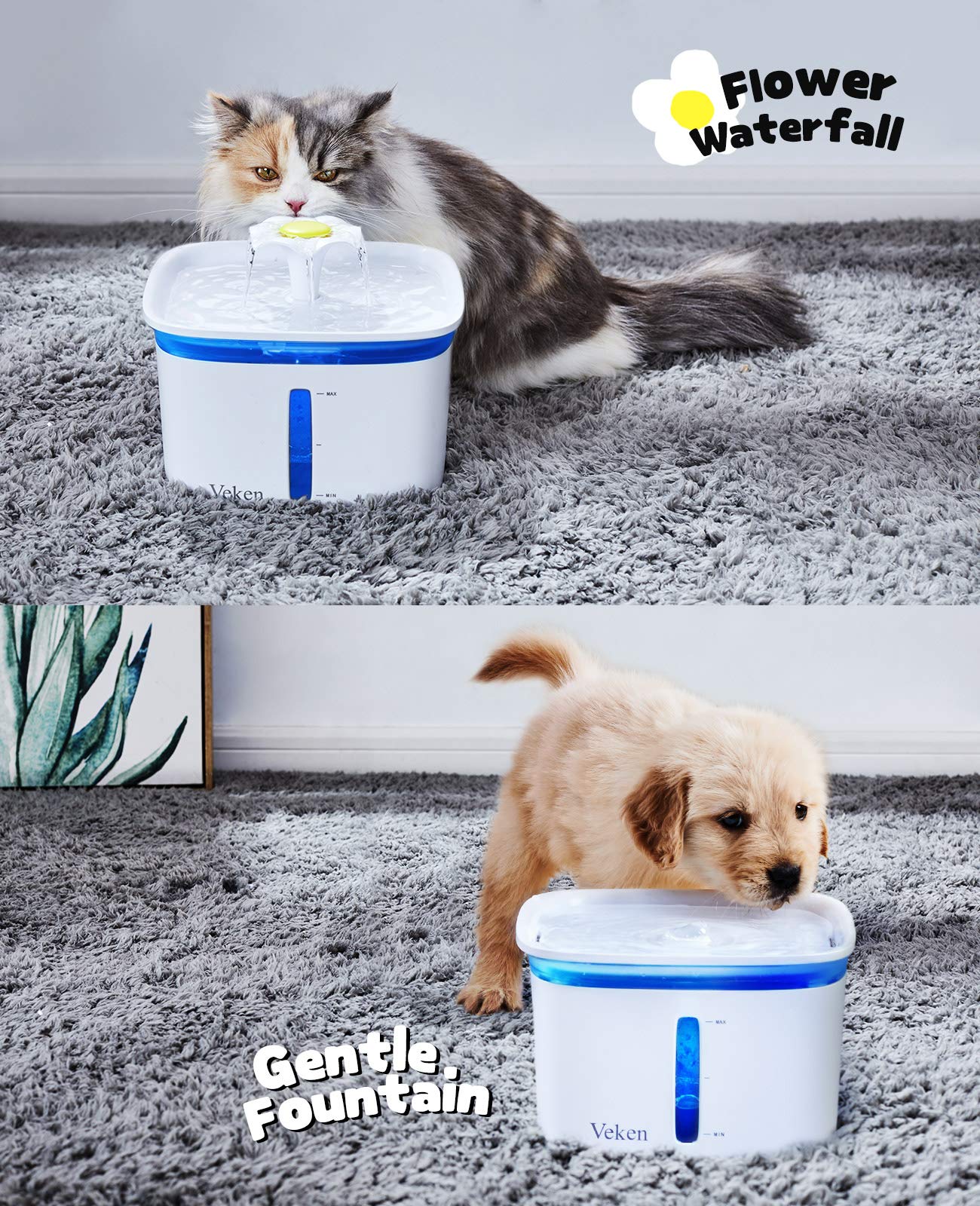 Flower Waterfall

MAX

MIN

Veken

Gentle Fountain

MAX

MIN

Veken