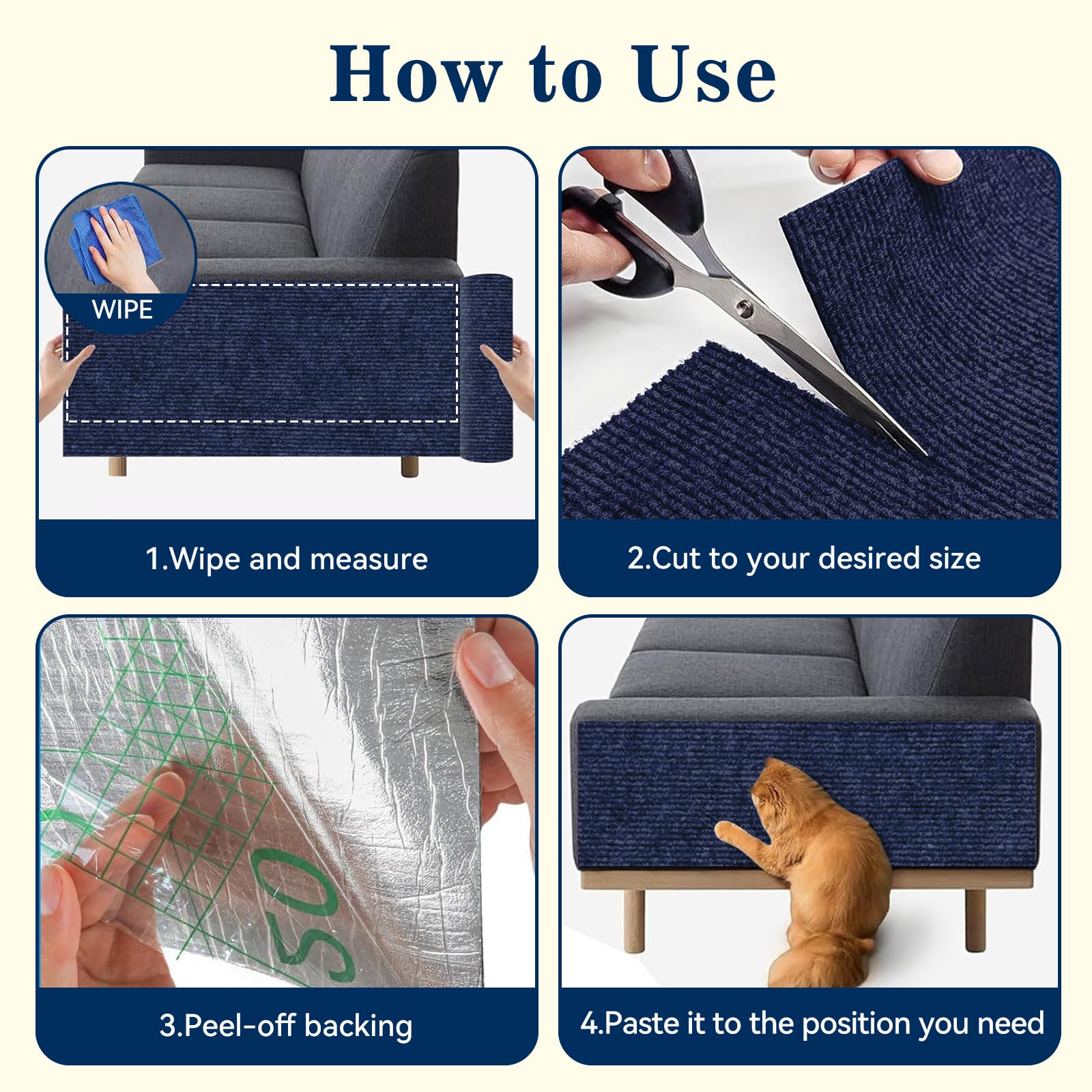 How to Use

WIPE

1.Wipe and measure

2.Cut to your desired size

50

3.Peel-off backing

4.Paste it to the position you need