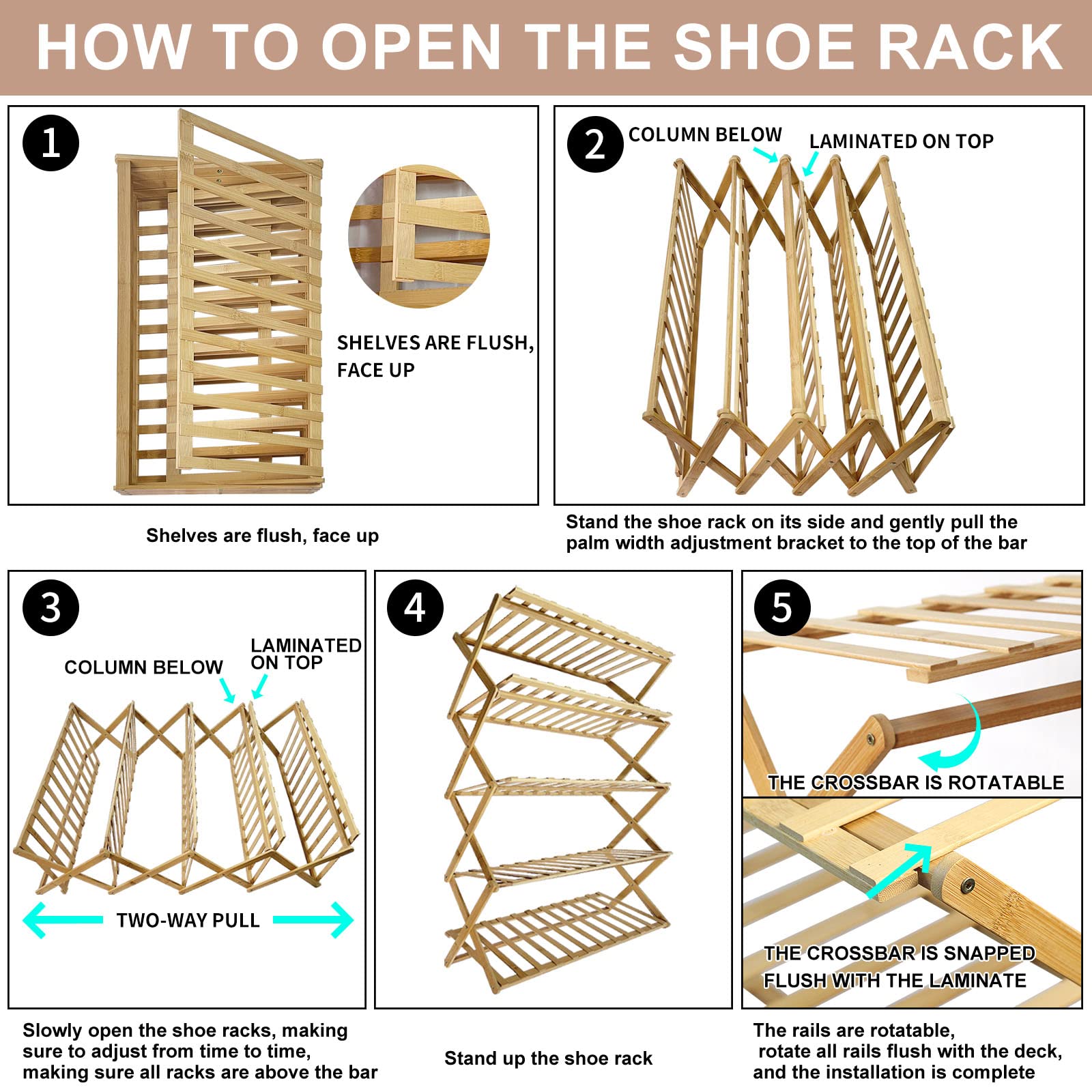 HOW TO OPEN THE SHOE RACK

1

SHELVES ARE FLUSH, FACE UP

Shelves are flush, face up

2

COLUMN BELOW

LAMINATED ON TOP

Stand the shoe rack on its side and gently pull the palm width adjustment bracket to the top of the bar

3

COLUMN BELOW

LAMINATED ON TOP

TWO-WAY PULL

Slowly open the shoe racks, making sure to adjust from time to time, making sure all racks are above the bar

4

Stand up the shoe rack

5

THE CROSSBAR IS ROTATABLE

THE CROSSBAR IS SNAPPED FLUSH WITH THE LAMINATE

The rails are rotatable, rotate all rails flush with the deck, and the installation is complete