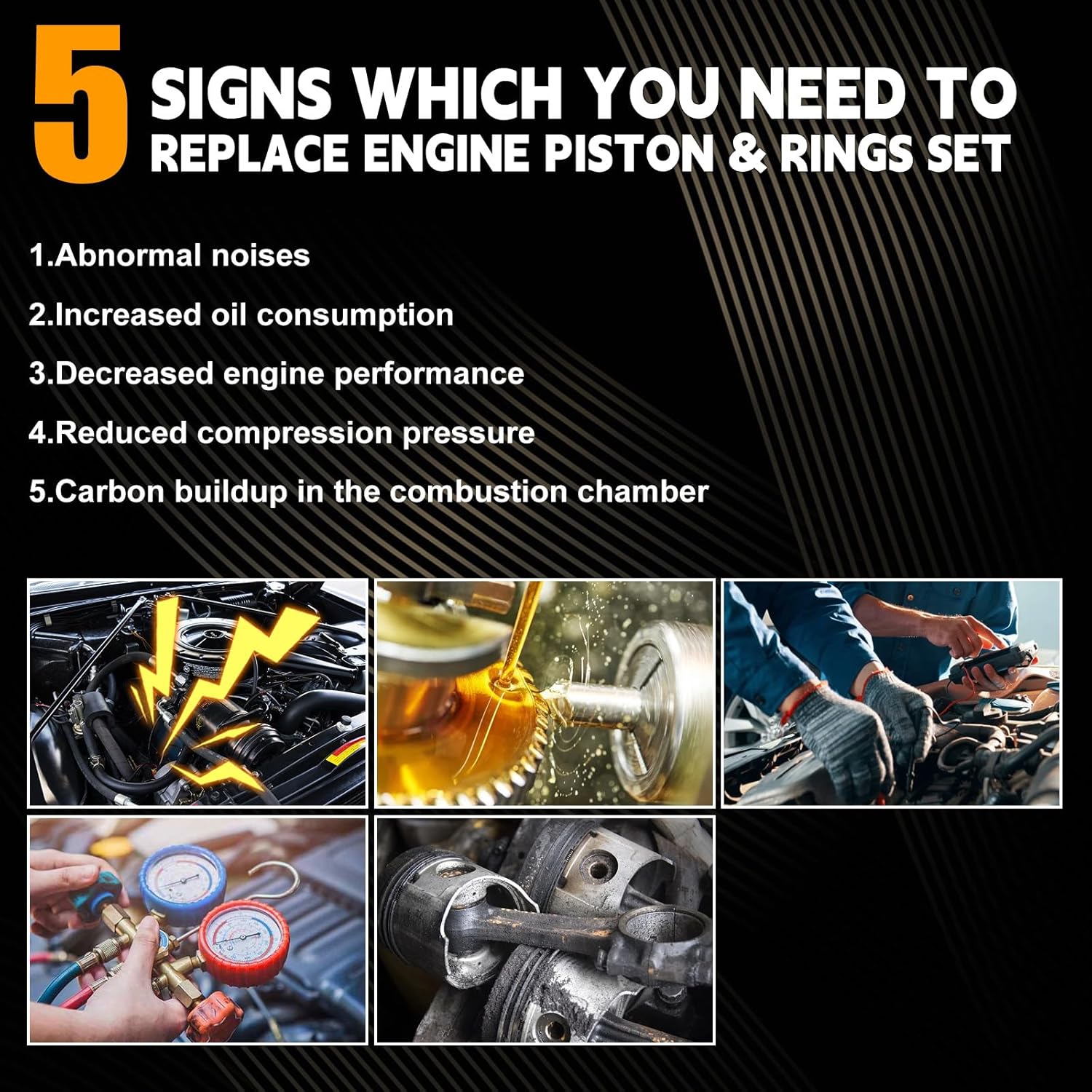 5 SIGNS WHICH YOU NEED TO REPLACE ENGINE PISTON & RINGS SET

1.Abnormal noises

2.Increased oil consumption

3.Decreased engine performance

4.Reduced compression pressure

5.Carbon buildup in the combustion chamber