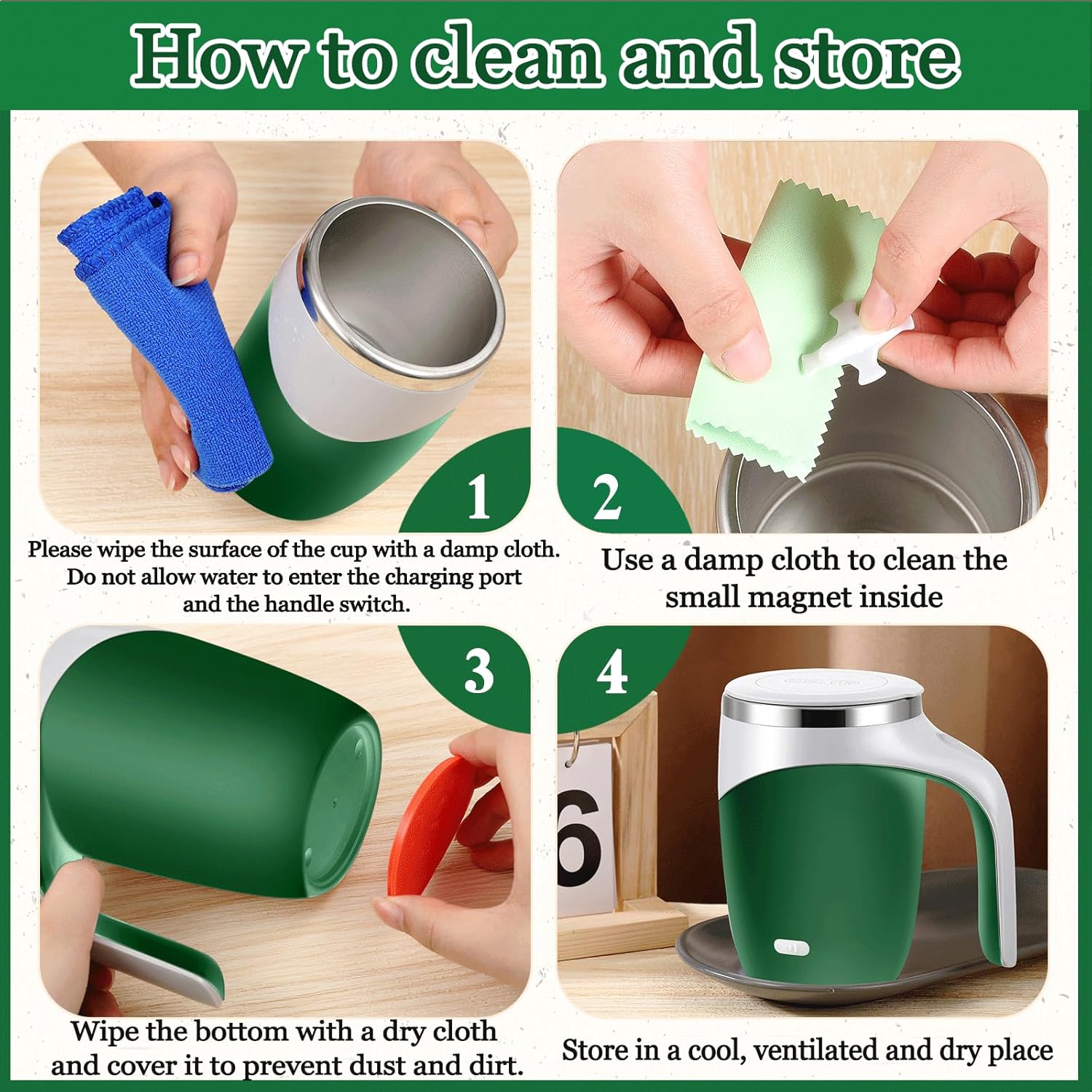 How to clean and store

1

Please wipe the surface of the cup with a damp cloth. Do not allow water to enter the charging port and the handle switch.

2

Use a damp cloth to clean the small magnet inside

3

Wipe the bottom with a dry cloth and cover it to prevent dust and dirt.

4

6

Store in a cool, ventilated and dry place