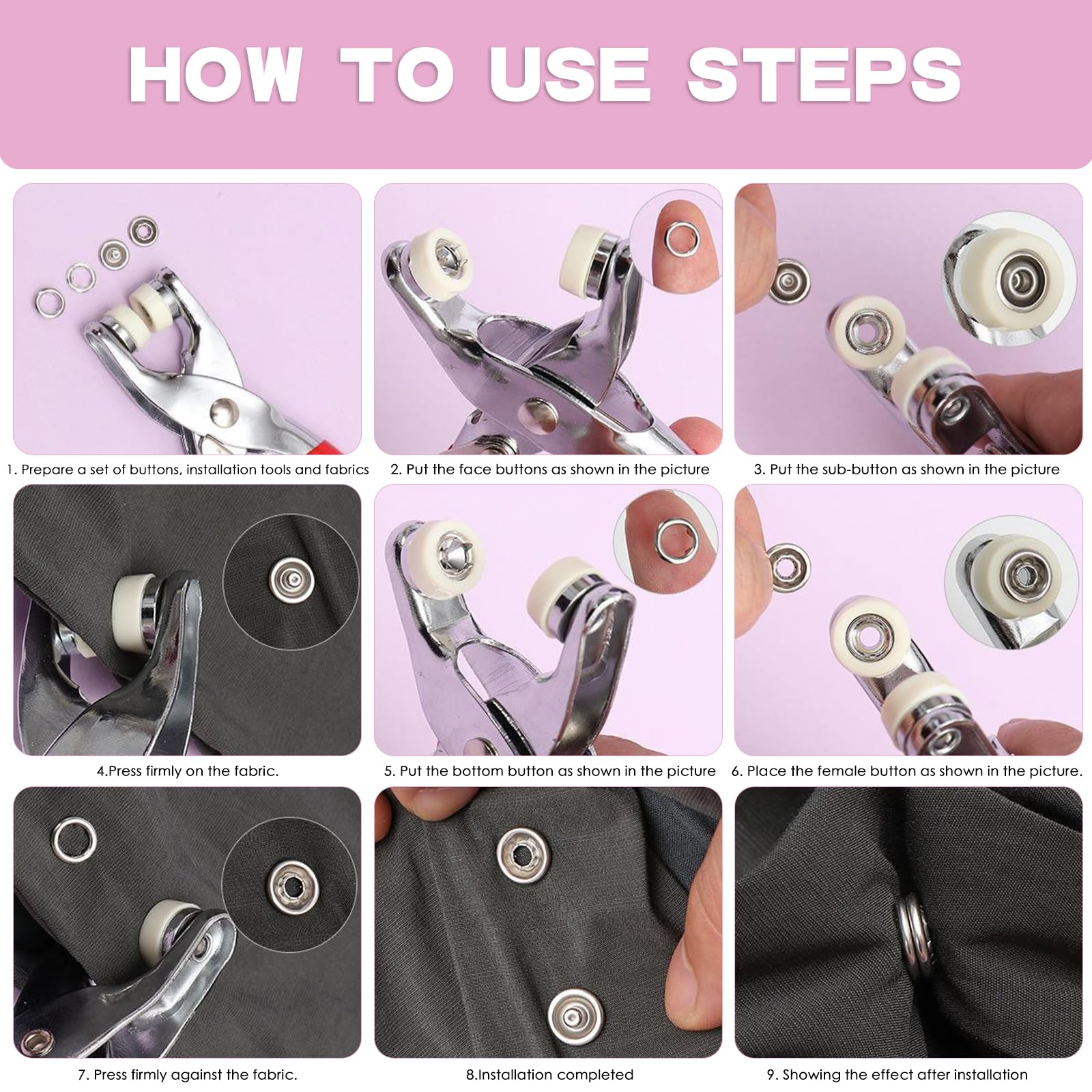 HOW TO USE STEPS

1. Prepare a set of buttons, installation tools and fabrics

2. Put the face buttons as shown in the picture

3. Put the sub-button as shown in the picture

4.Press firmly on the fabric.

5. Put the bottom button as shown in the picture

6. Place the female button as shown in the picture.

7. Press firmly against the fabric.

8.Installation completed

9. Showing the effect after installation