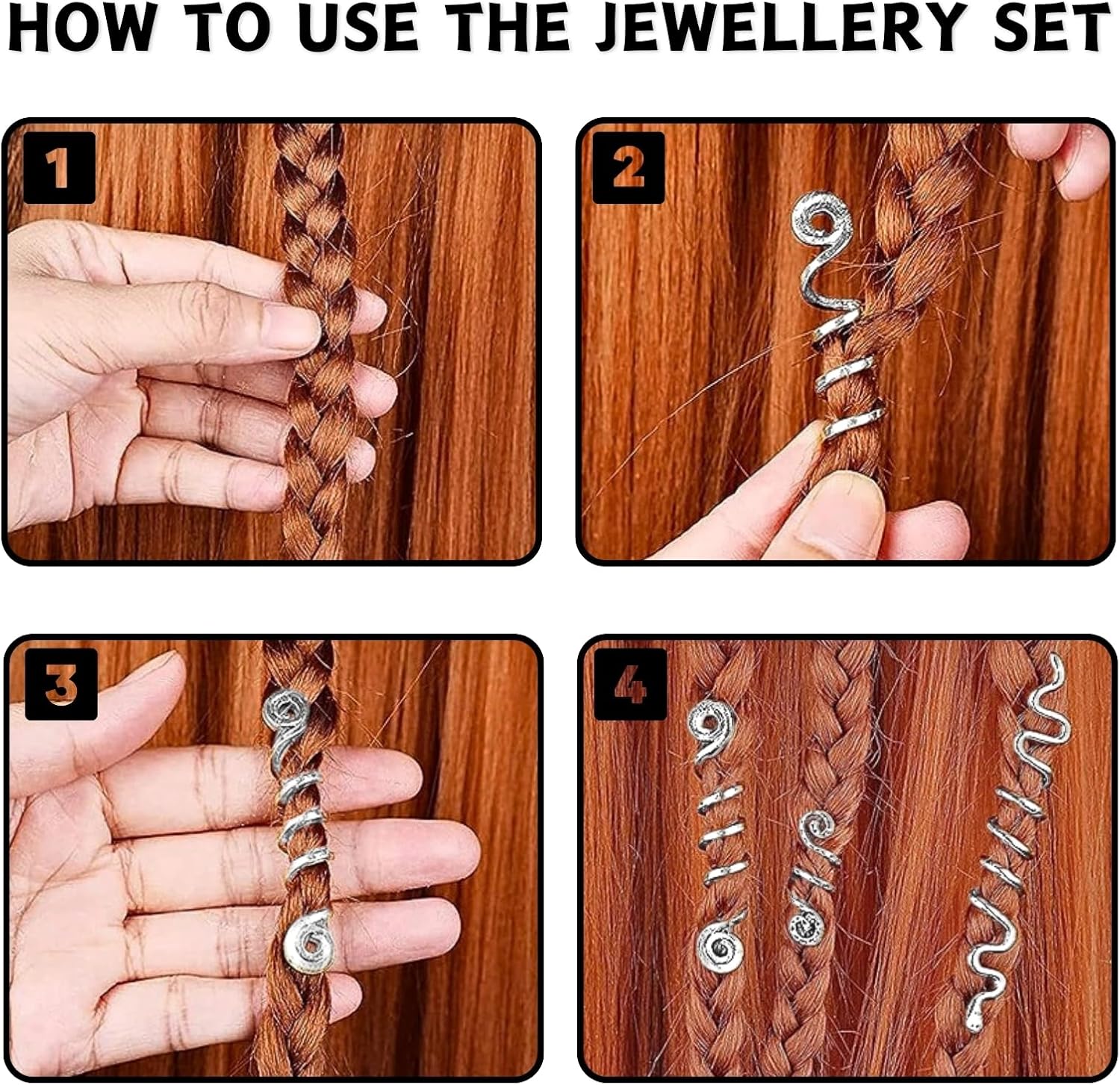 HOW TO USE THE JEWELLERY SET

1

2

3

4