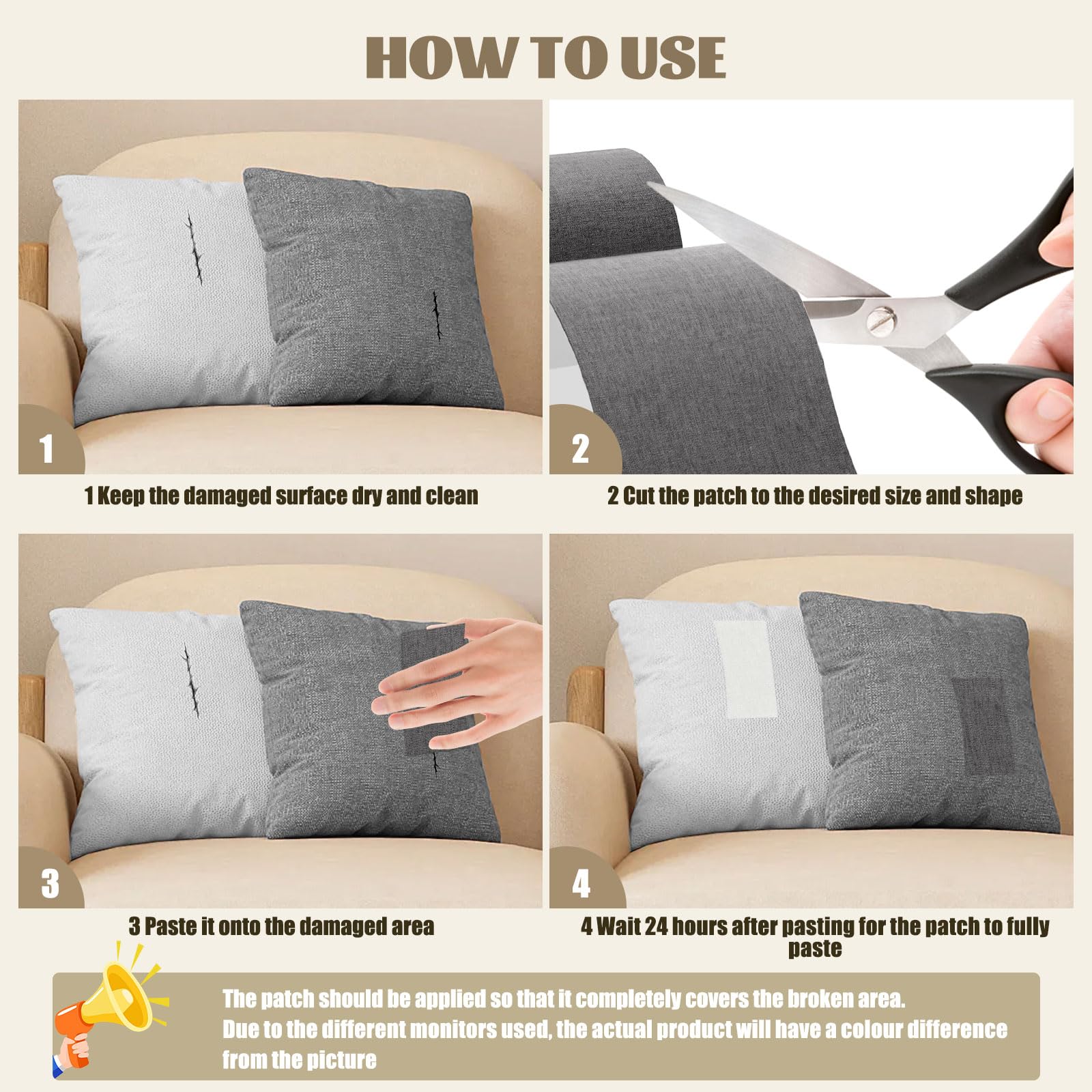 HOW TO USE

1

1 Keep the damaged surface dry and clean

2

2 Cut the patch to the desired size and shape

3

3 Paste it onto the damaged area

4

4 Wait 24 hours after pasting for the patch to fully paste

The patch should be applied so that it completely covers the broken area.
Due to the different monitors used, the actual product will have a colour difference from the picture