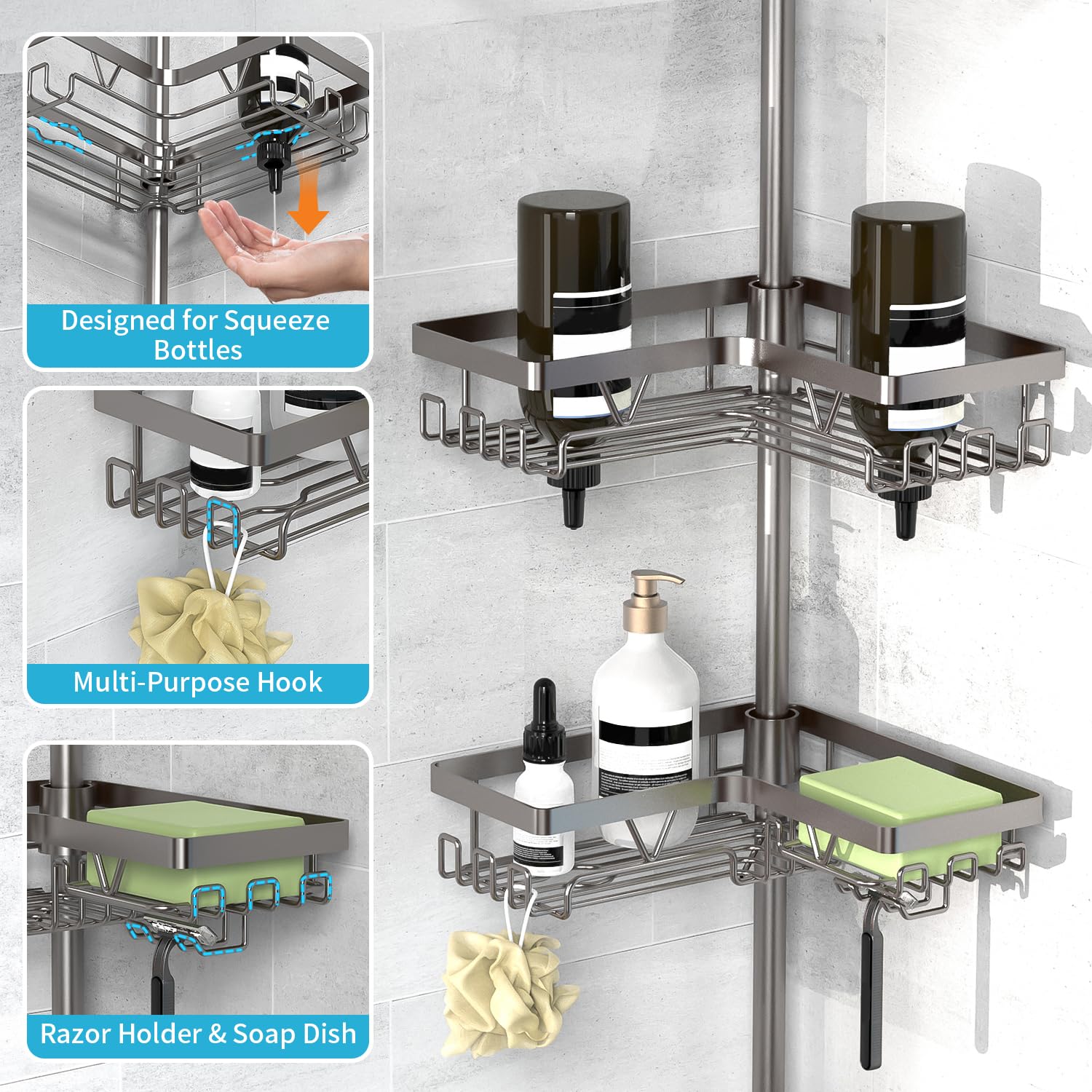 Designed for Squeeze Bottles

Multi-Purpose Hook

Razor Holder & Soap Dish