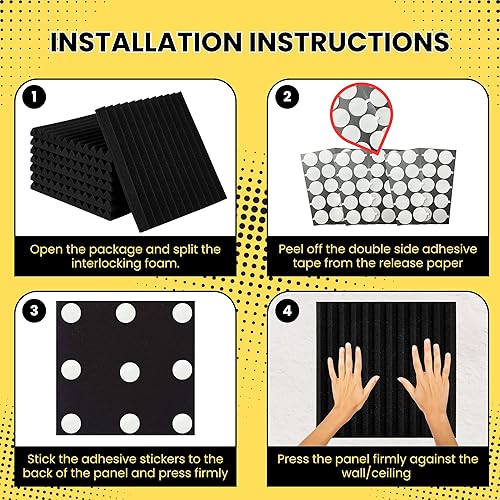 INSTALLATION INSTRUCTIONS

1

Open the package and split the interlocking foam.

2

Peel off the double side adhesive tape from the release paper

3

Stick the adhesive stickers to the back of the panel and press firmly

4

Press the panel firmly against the wall/ceiling