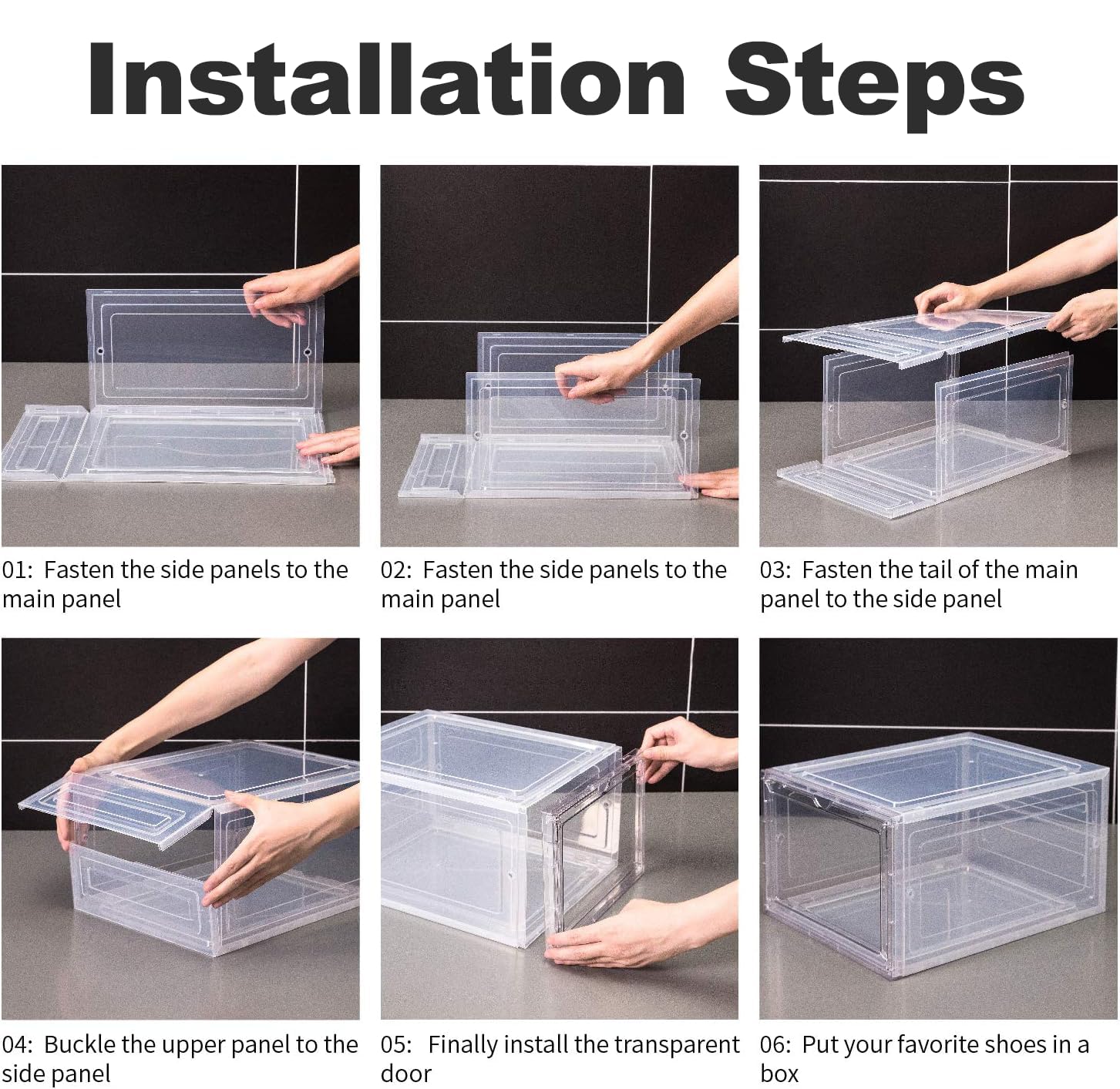 Installation Steps

01: Fasten the side panels to the main panel

02: Fasten the side panels to the main panel

03: Fasten the tail of the main panel to the side panel

04: Buckle the upper panel to the side panel

05: Finally install the transparent door

06: Put your favorite shoes in a box