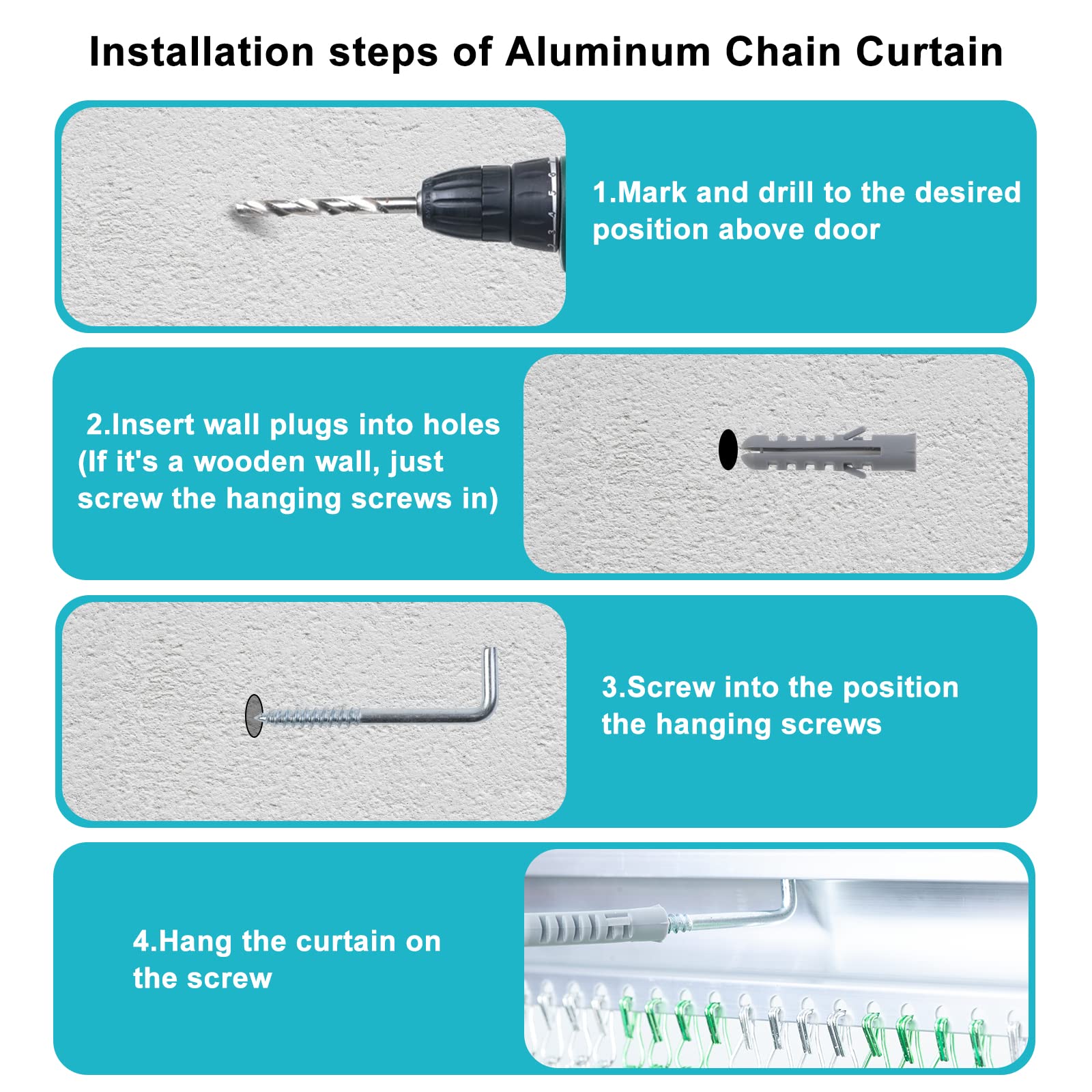 Installation steps of Aluminum Chain Curtain

1.Mark and drill to the desired position above door

2.Insert wall plugs into holes (If it's a wooden wall, just screw the hanging screws in)

3.Screw into the position the hanging screws

4.Hang the curtain on the screw