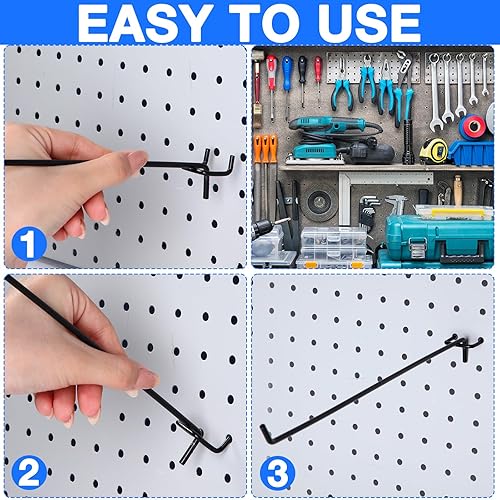 EASY TO USE

1

2

3